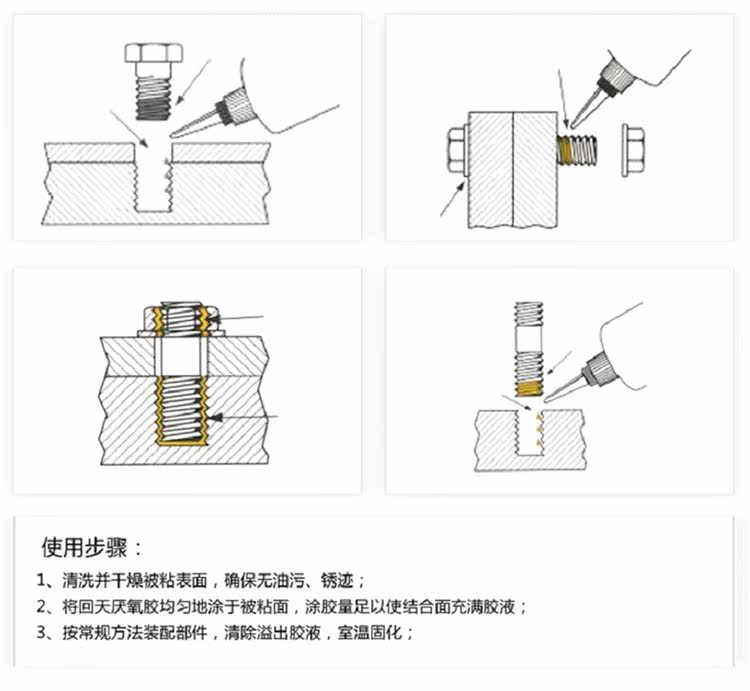 使用步骤：

1、清洗并干燥被粘表面，确保无油污、锈迹；

2、将回天厌氧胶均匀地涂于被粘面，涂胶量足以使结合面充满胶液；

3、按常规方法装配部件，清除溢出胶液，室温固化；