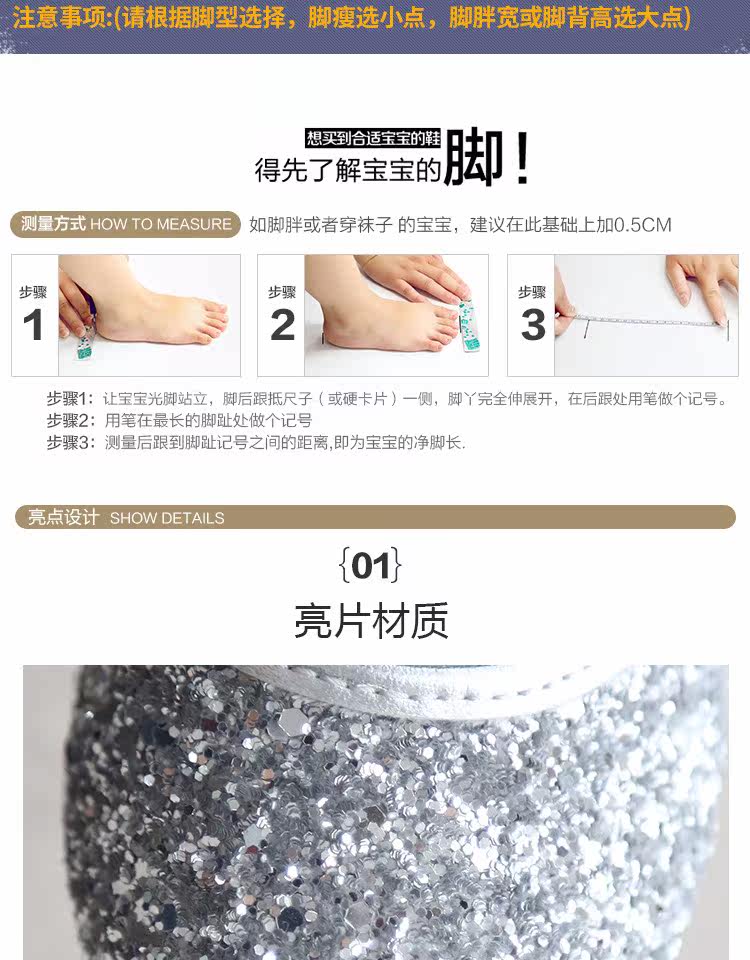 注意事项:(请根据脚型选择，脚瘦选小点，脚胖宽或脚背高选大点)

想买到合适宝宝的鞋
得先了解宝宝的脚！

测量方式 HOW TO MEASURE 如脚胖或者穿袜子 的宝宝，建议在此基础上加0.5CM

步骤 1

步骤 2

步骤 3

步骤1：让宝宝光脚站立，脚后跟抵尺子（或硬卡片）一侧，脚丫完全伸展开，在后跟处用笔做个记号。
步骤2：用笔在最长的脚趾处做个记号
步骤3：测量后跟到脚趾记号之间的距离,即为宝宝的净脚长.

亮点设计 SHOW DETAILS

{01}
亮片材质