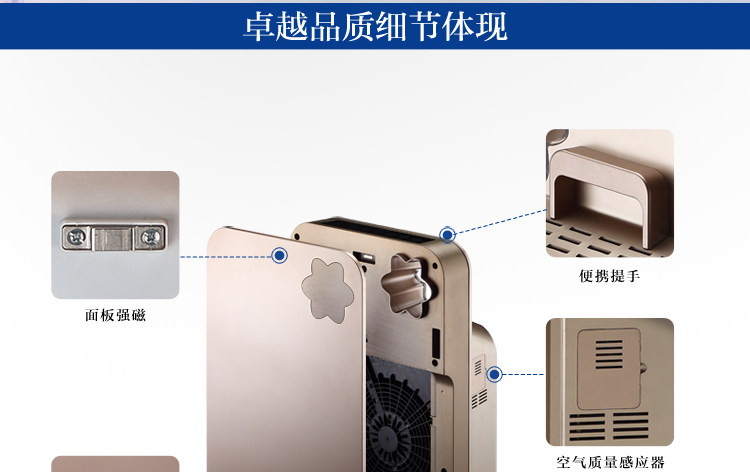 卓越品质细节体现

面板强磁

便携提手

空气质量感应器