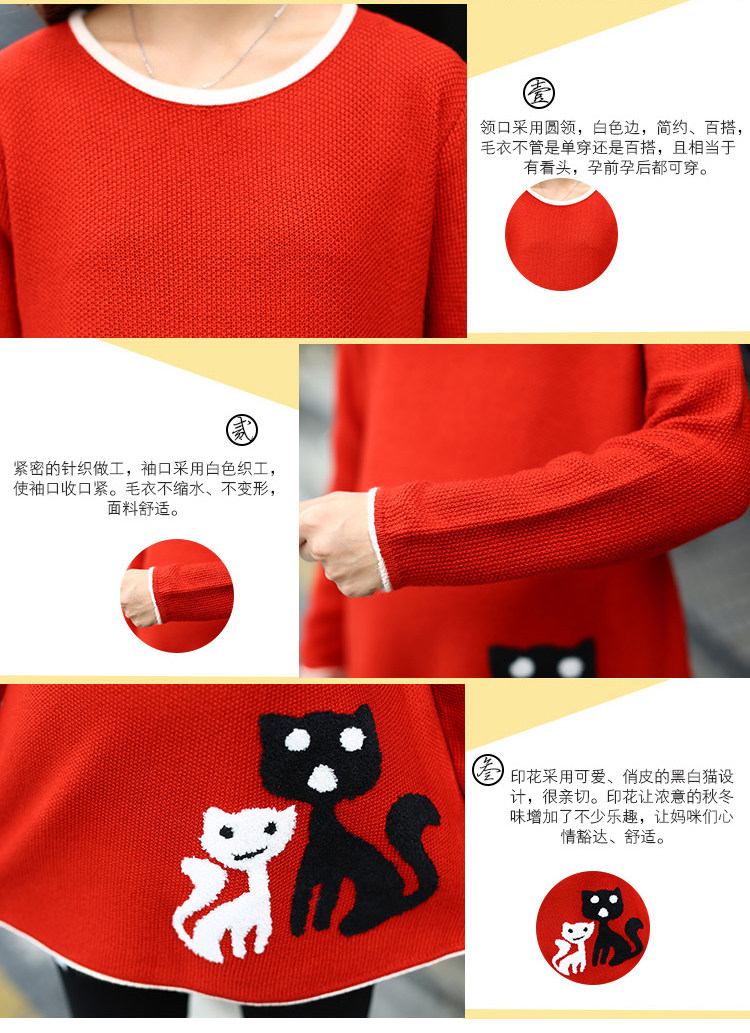 壹

领口采用圆领，白色边，简约、百搭，毛衣不管是单穿还是百搭，且相当于有看头，孕前孕后都可穿。

贰

紧密的针织做工，袖口采用白色织工，使袖口收口紧。毛衣不缩水、不变形，面料舒适。

叁

印花采用可爱、俏皮的黑白猫设计，很亲切。印花让浓意的秋冬味增加了不少乐趣，让妈咪们心情豁达、舒适。