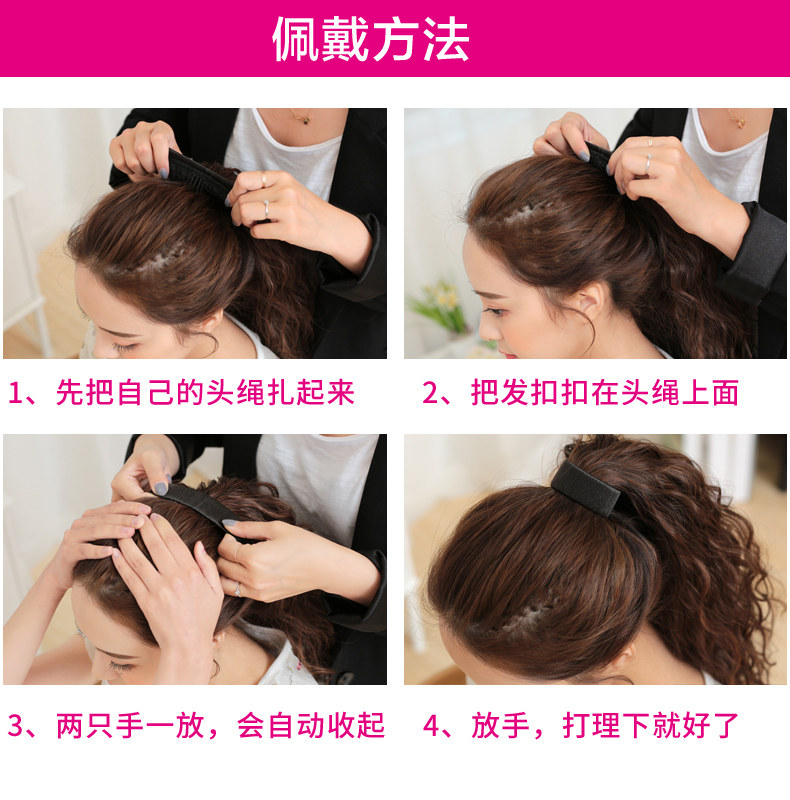 佩戴方法

1、先把自己的头绳扎起来

2、把发扣扣在头绳上面

3、两只手一放，会自动收起

4、放手，打理下就好了