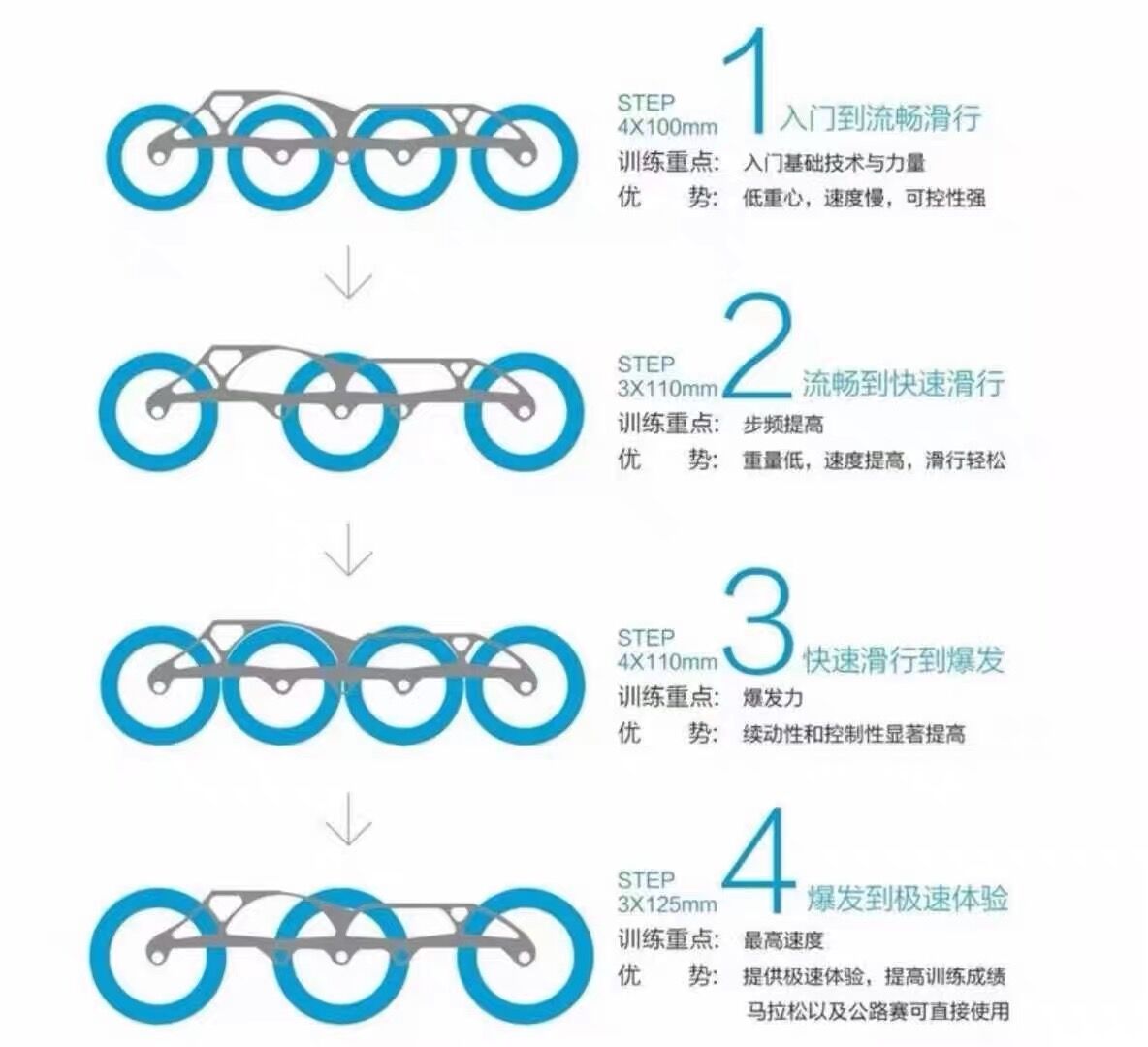 STEP 4X100mm 1 入门到流畅滑行
训练重点： 入门基础技术与力量
优 势： 低重心，速度慢，可控性强

STEP 3X110mm 2 流畅到快速滑行
训练重点： 步频提高
优 势： 重量低，速度提高，滑行轻松

STEP 4X110mm 3 快速滑行到爆发
训练重点： 爆发力
优 势： 续动性和控制性显著提高

STEP 3X125mm 4 爆发到极速体验
训练重点： 最高速度
优 势： 提供极速体验，提高训练成绩
马拉松以及公路赛可直接使用