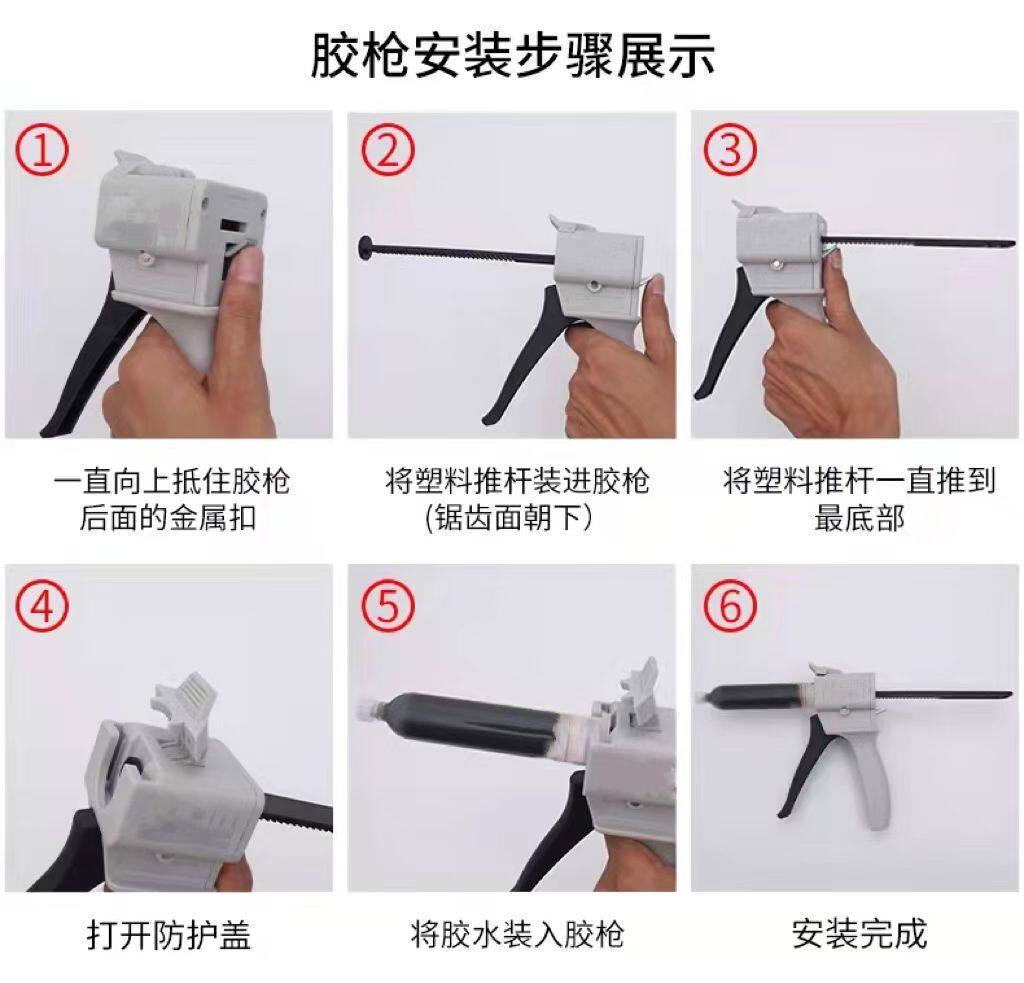 胶枪安装步骤展示

①

一直向上抵住胶枪后面的金属扣

②

将塑料推杆装进胶枪（锯齿面朝下）

③

将塑料推杆一直推到最底部

④

打开防护盖

⑤

将胶水装入胶枪

⑥

安装完成