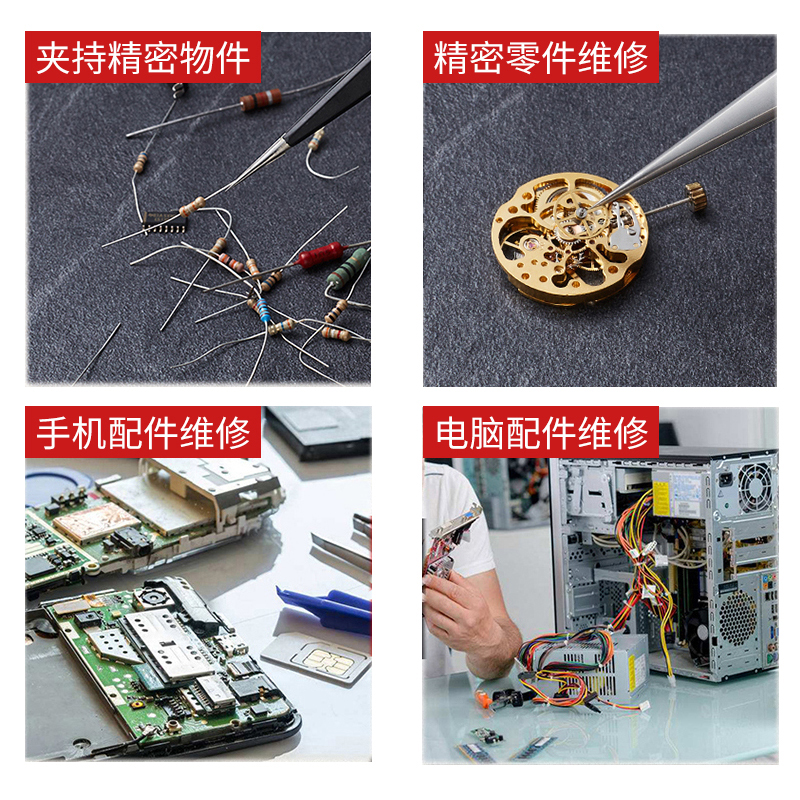 夹持精密物件

精密零件维修

手机配件维修

电脑配件维修