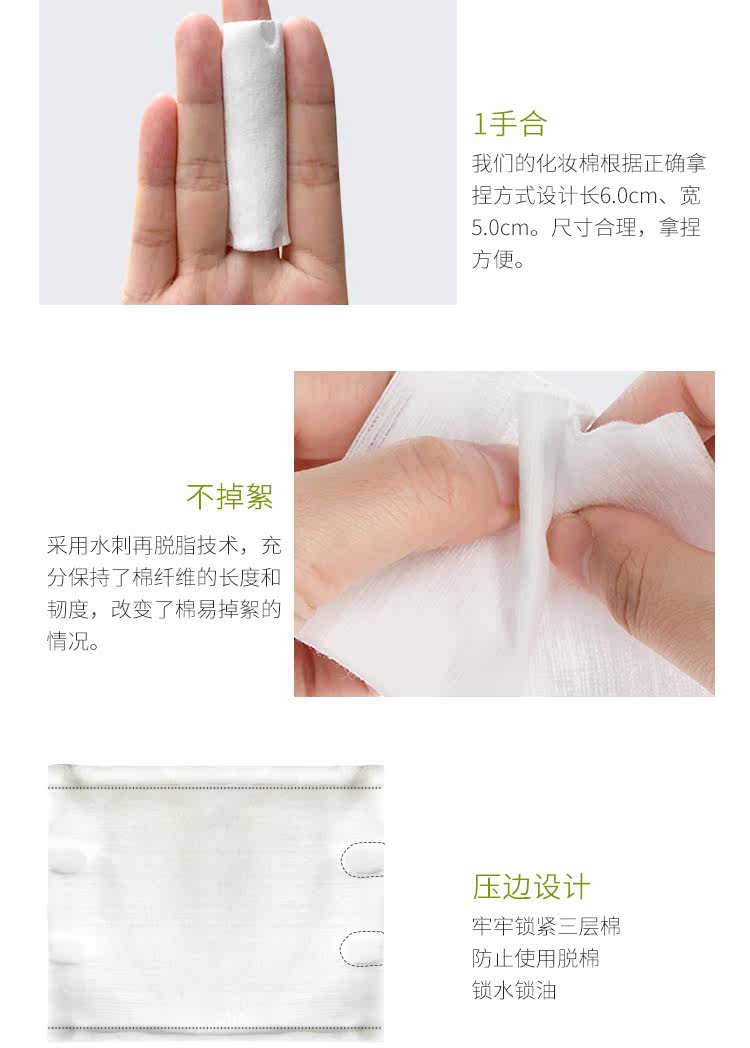 1手合

我们的化妆棉根据正确拿捏方式设计长6.0cm、宽5.0cm。尺寸合理，拿捏方便。

不掉絮

采用水刺再脱脂技术，充分保持了棉纤维的长度和韧度，改变了棉易掉絮的情况。

压边设计

牢牢锁紧三层棉
防止使用脱棉
锁水锁油