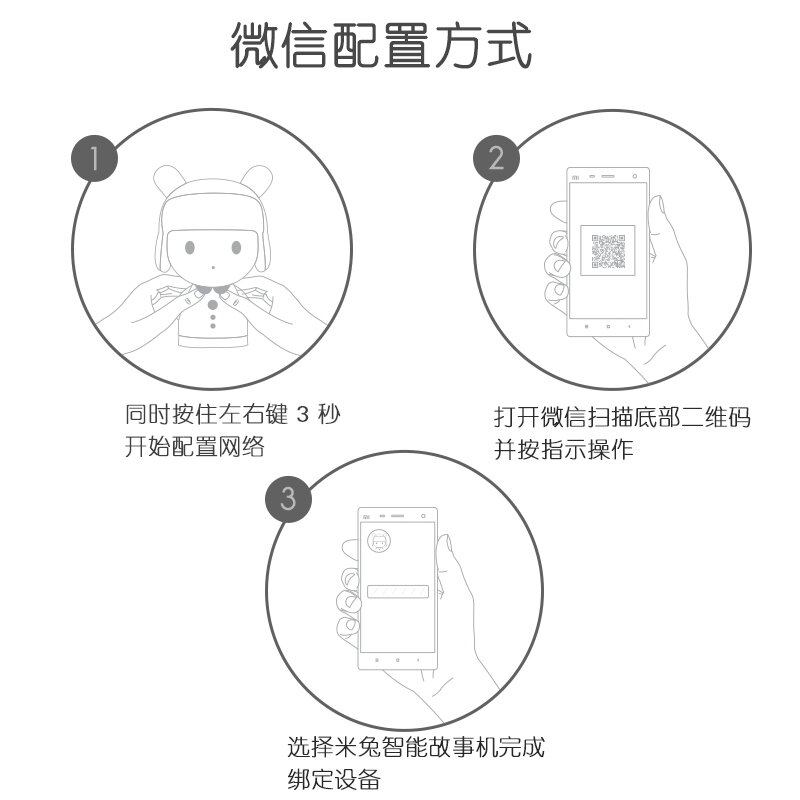 微信配置方式

1

同时按住左右键 3 秒
开始配置网络

2

打开微信扫描底部二维码
并按指示操作

3

选择米兔智能故事机完成
绑定设备