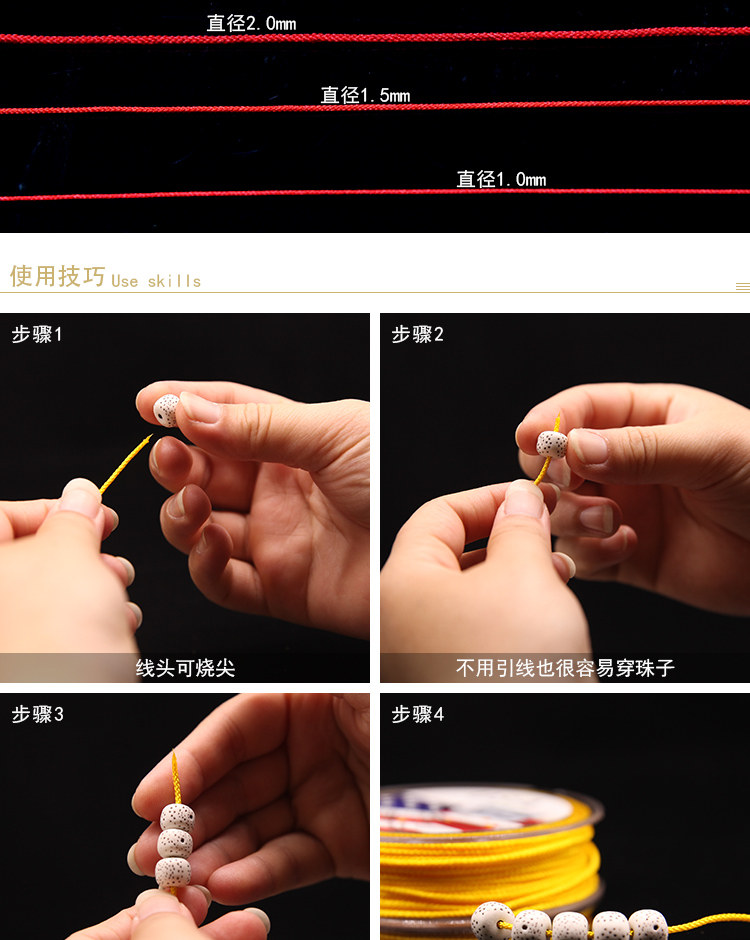 直径2.0mm

直径1.5mm

直径1.0mm

使用技巧 Use skills

步骤1

线头可烧尖

步骤2

不用引线也很容易穿珠子

步骤3

步骤4