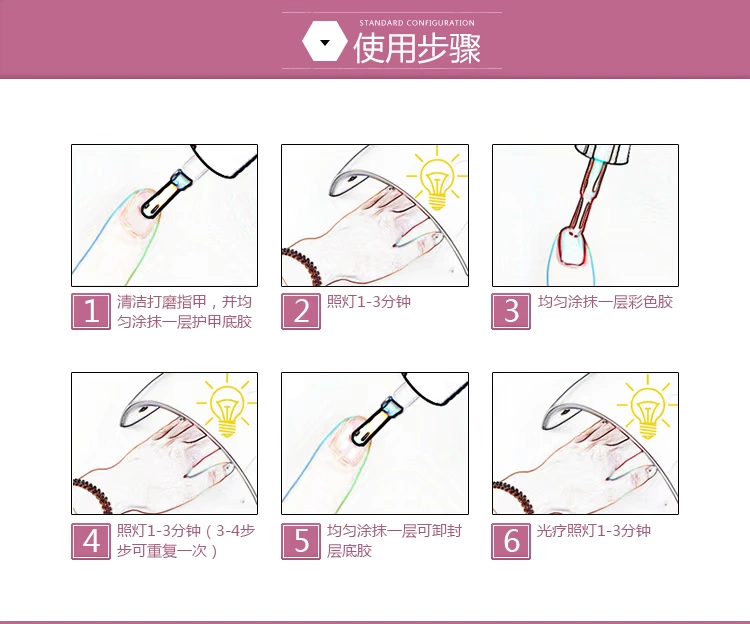 STANDARD CONFIGURATION
使用步骤

1 清洁打磨指甲，并均匀涂抹一层护甲底胶

2 照灯1-3分钟

3 均匀涂抹一层彩色胶

4 照灯1-3分钟（3-4步步可重复一次）

5 均匀涂抹一层可卸封层底胶

6 光疗照灯1-3分钟