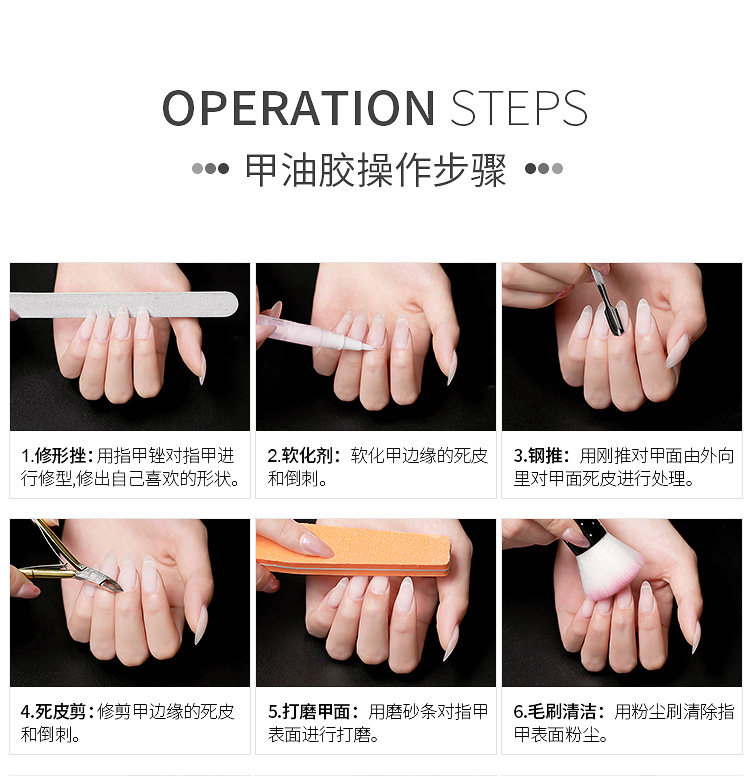 OPERATION STEPS

甲油胶操作步骤

1.修形挫：用指甲锉对指甲进行修型,修出自己喜欢的形状。

2.软化剂：软化甲边缘的死皮和倒刺。

3.钢推：用刚推对甲面由外向里对甲面死皮进行处理。

4.死皮剪：修剪甲边缘的死皮和倒刺。

5.打磨甲面：用磨砂条对指甲表面进行打磨。

6.毛刷清洁：用粉尘刷清除指甲表面粉尘。