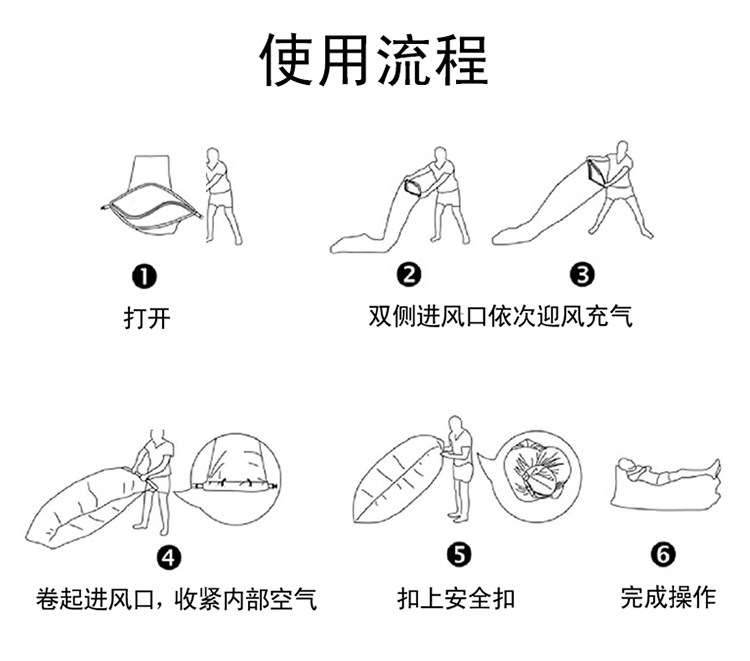 使用流程

❶
打开

❷ ❸
双侧进风口依次迎风充气

❹
卷起进风口，收紧内部空气

❺
扣上安全扣

❻
完成操作