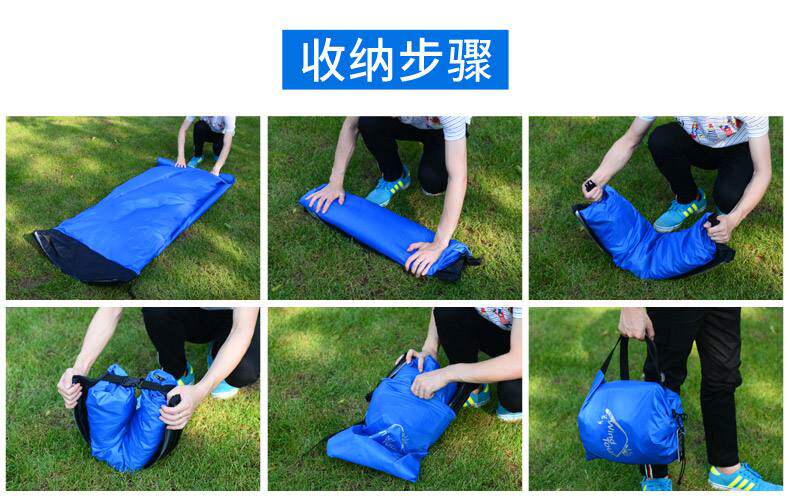 收纳步骤