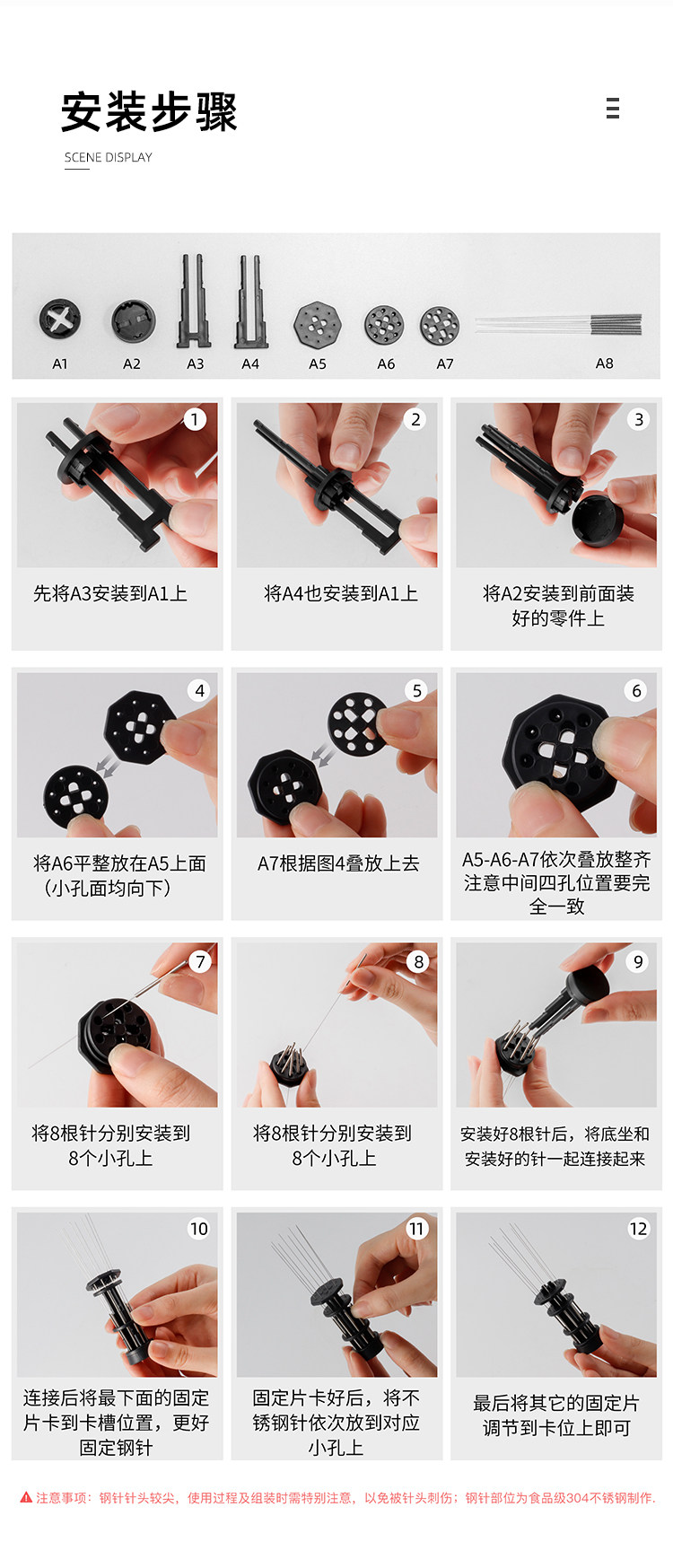 安装步骤

SCENE DISPLAY

A1 A2 A3 A4 A5 A6 A7 A8

1

先将A3安装到A1上

2

将A4也安装到A1上

3

将A2安装到前面装好的零件上

4

将A6平整放在A5上面（小孔面均向下）

5

A7根据图4叠放上去

6

A5-A6-A7依次叠放整齐注意中间四孔位置要完全一致

7

将8根针分别安装到8个小孔上

8

将8根针分别安装到8个小孔上

9

安装好8根针后，将底坐和安装好的针一起连接起来

10

连接后将最下面的固定片卡到卡槽位置，更好固定钢针

11

固定片卡好后，将不锈钢针依次放到对应小孔上

12

最后将其它的固定片调节到卡位上即可

注意事项：钢针针头较尖，使用过程及组装时需特别注意，以免被针头刺伤；钢针部位为食品级304不锈钢制作.