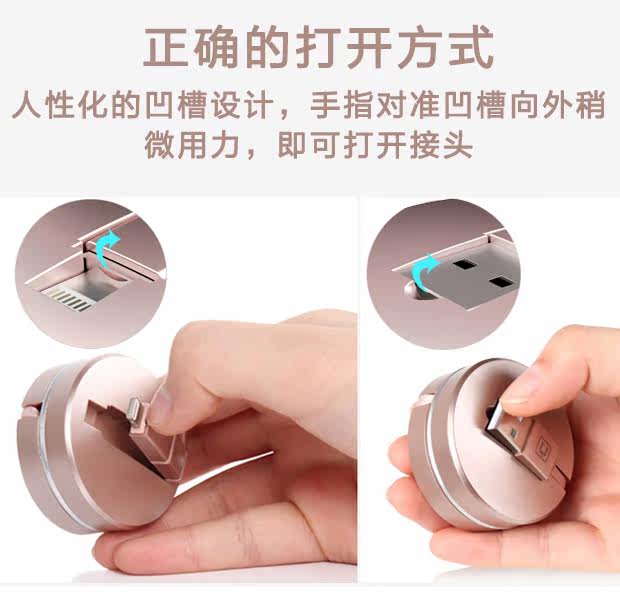 正确的打开方式

人性化的凹槽设计，手指对准凹槽向外稍微用力，即可打开接头