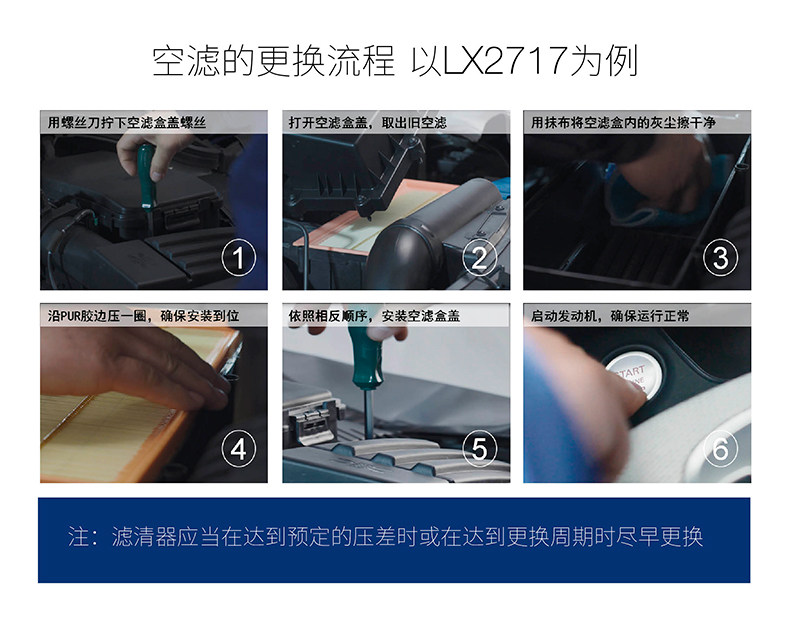 空滤的更换流程 以LX2717为例

用螺丝刀拧下空滤盒盖螺丝

1

打开空滤盒盖，取出旧空滤

2

用抹布将空滤盒内的灰尘擦干净

3

沿PUR胶边压一圈，确保安装到位

4

依照相反顺序，安装空滤盒盖

5

启动发动机，确保运行正常

START

6

注：滤清器应当在达到预定的压差时或在达到更换周期时尽早更换