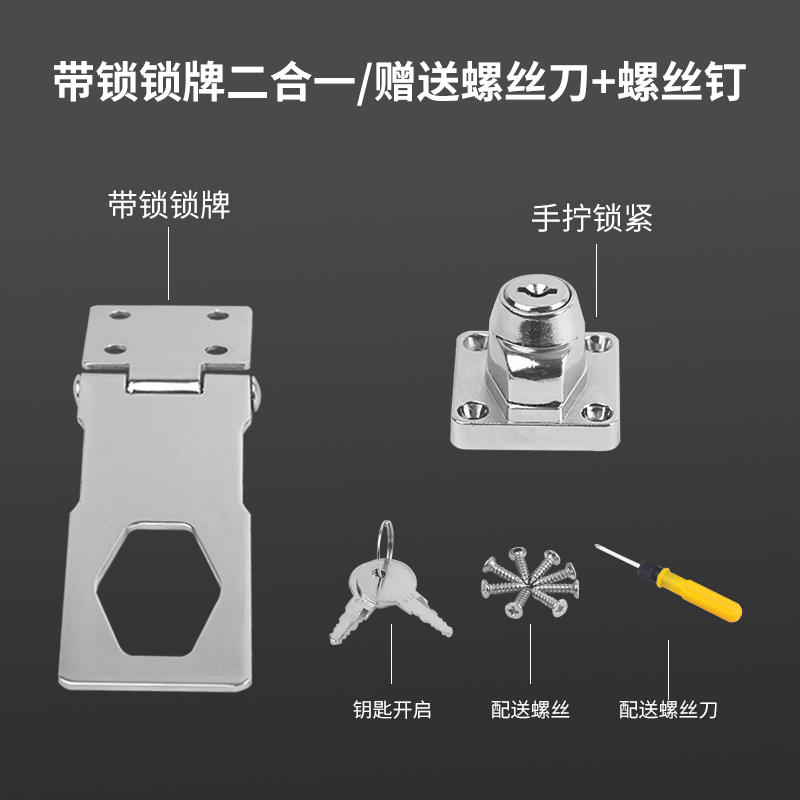 带锁锁牌二合一/赠送螺丝刀+螺丝钉

带锁锁牌

手拧锁紧

钥匙开启

配送螺丝

配送螺丝刀