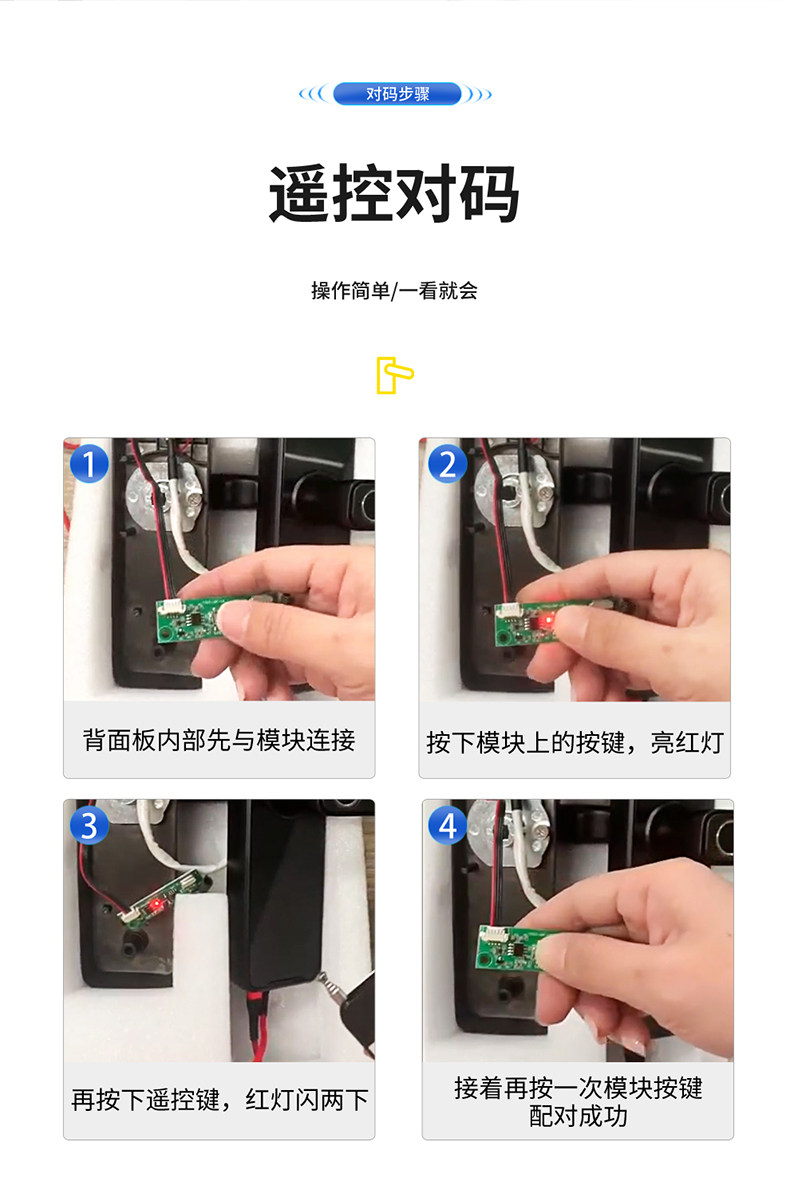 对码步骤

遥控对码

操作简单/一看就会

1

背面板内部先与模块连接

2

按下模块上的按键，亮红灯

3

再按下遥控键，红灯闪两下

4

接着再按一次模块按键
配对成功