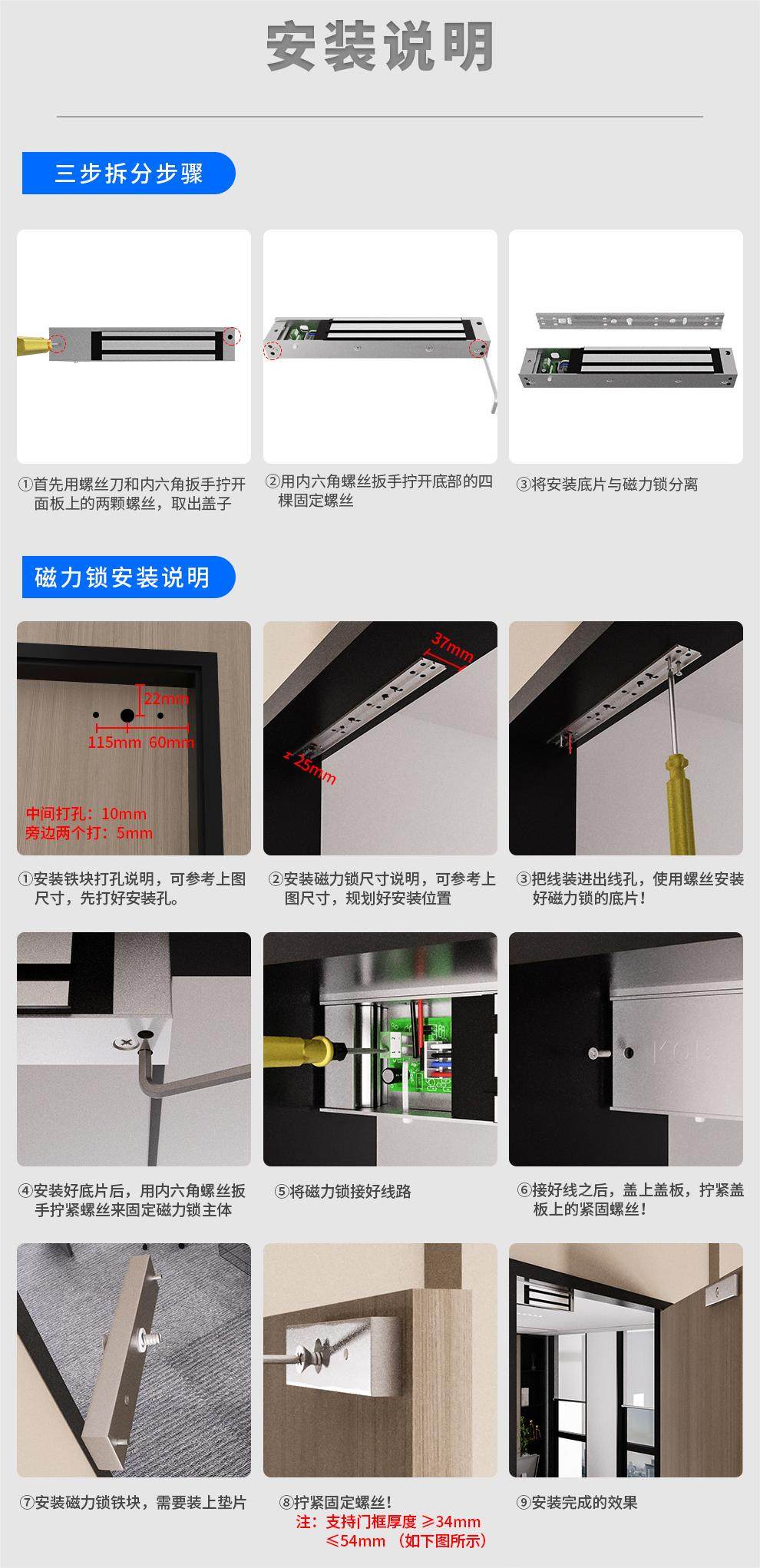 安装说明

三步拆分步骤

①首先用螺丝刀和内六角扳手拧开面板上的两颗螺丝，取出盖子

②用内六角螺丝扳手拧开底部的四棵固定螺丝

③将安装底片与磁力锁分离

磁力锁安装说明

22mm
115mm 60mm
中间打孔：10mm
旁边两个打：5mm

37mm
25mm

①安装铁块打孔说明，可参考上图尺寸，先打好安装孔。

②安装磁力锁尺寸说明，可参考上图尺寸，规划好安装位置

③把线装进出线孔，使用螺丝安装好磁力锁的底片！

④安装好底片后，用内六角螺丝扳手拧紧螺丝来固定磁力锁主体

⑤将磁力锁接好线路

⑥接好线之后，盖上盖板，拧紧盖板上的紧固螺丝！

⑦安装磁力锁铁块，需要装上垫片

⑧拧紧固定螺丝！
注：支持门框厚度 ≥34mm ≤54mm （如下图所示）

⑨安装完成的效果