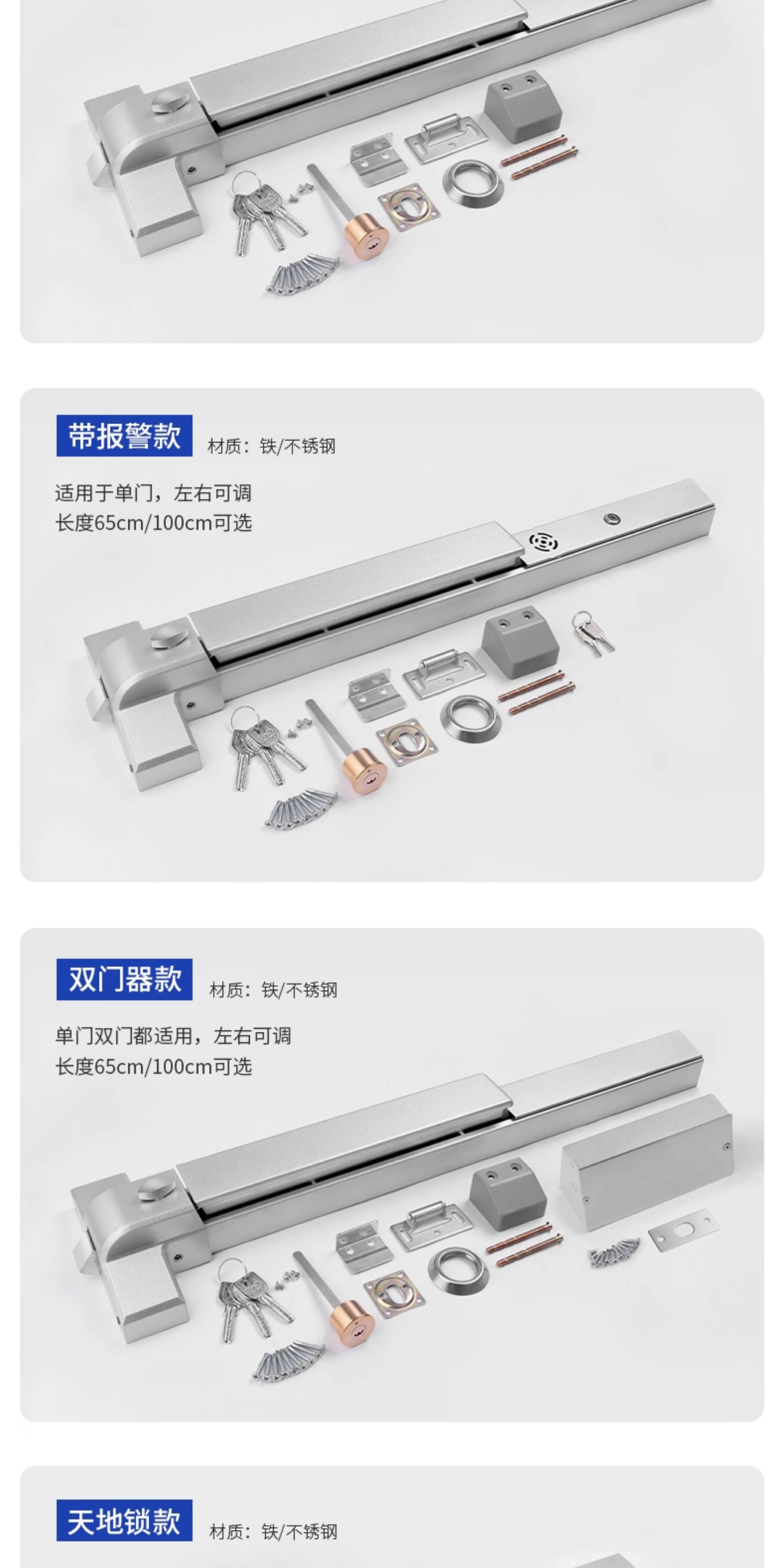 带报警款
材质：铁/不锈钢

适用于单门，左右可调
长度65cm/100cm可选

双门器款
材质：铁/不锈钢

单门双门都适用，左右可调
长度65cm/100cm可选

天地锁款
材质：铁/不锈钢