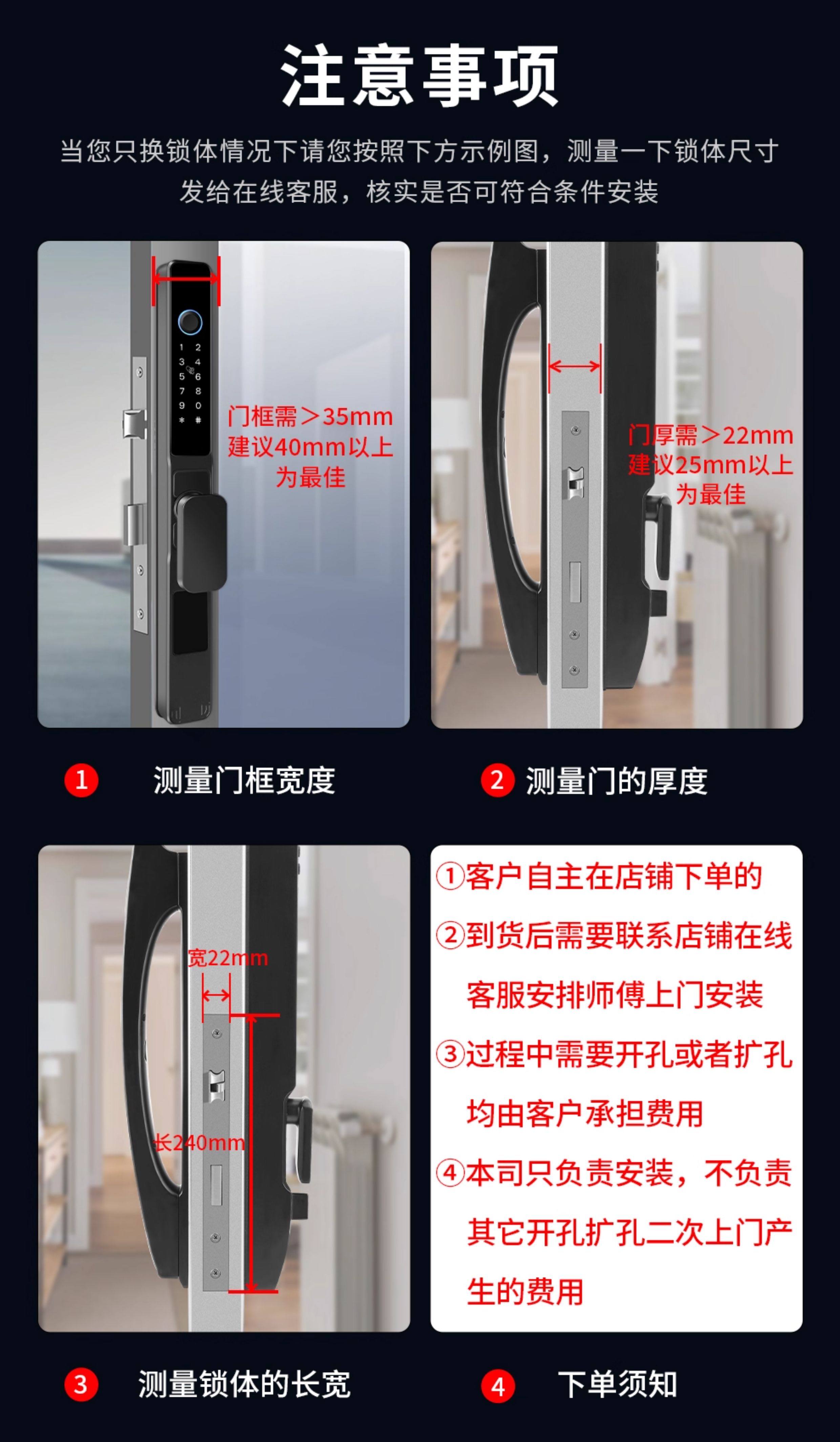 注意事项

当您只换锁体情况下请您按照下方示例图，测量一下锁体尺寸发给在线客服，核实是否可符合条件安装

1 2
3 4
5 6
7 8
9 0
* #

门框需＞35mm
建议40mm以上
为最佳

门厚需＞22mm
建议25mm以上
为最佳

1 测量门框宽度

2 测量门的厚度

宽22mm

长240mm

①客户自主在店铺下单的
②到货后需要联系店铺在线客服安排师傅上门安装
③过程中需要开孔或者扩孔均由客户承担费用
④本司只负责安装，不负责其它开孔扩孔二次上门产生的费用

3 测量锁体的长宽

4 下单须知