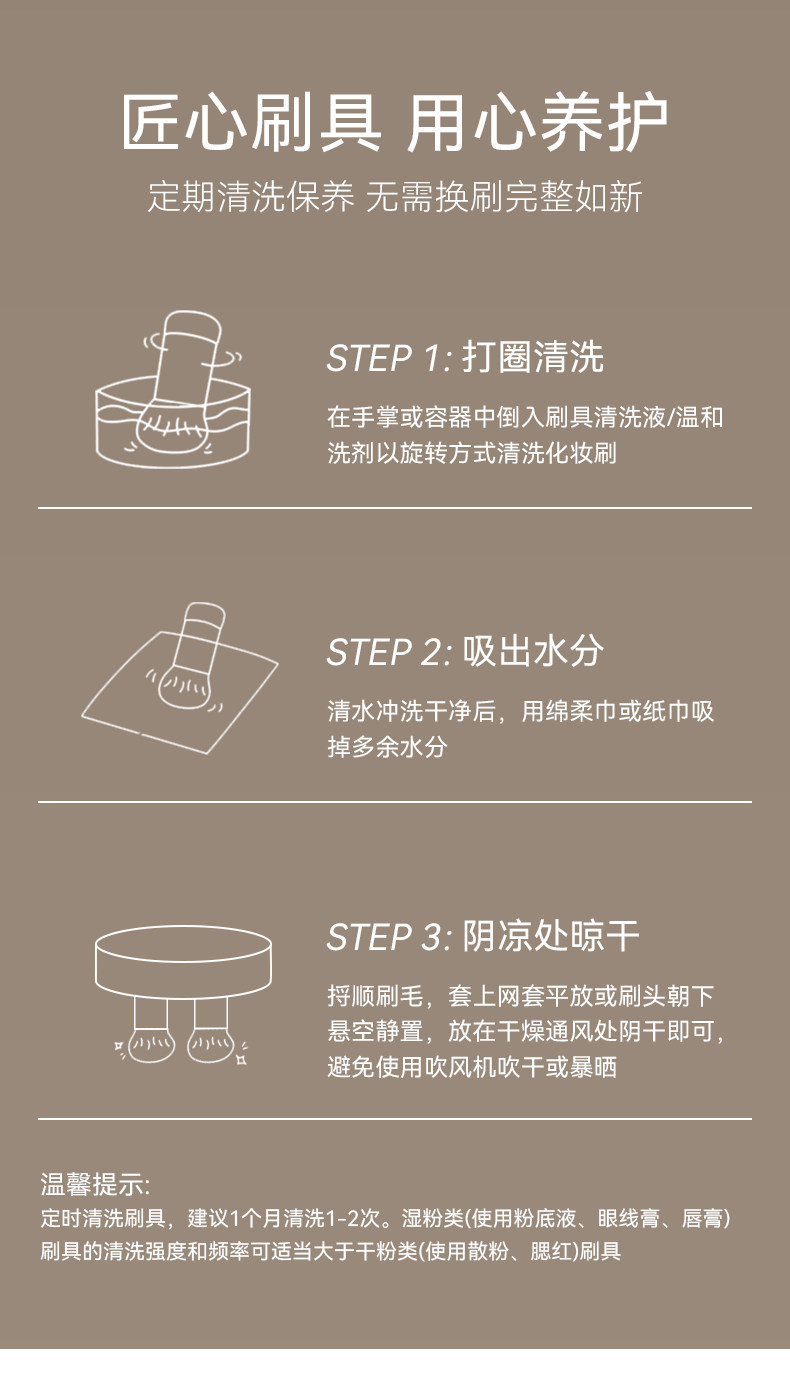 匠心刷具 用心养护

定期清洗保养 无需换刷完整如新

STEP 1: 打圈清洗

在手掌或容器中倒入刷具清洗液/温和洗剂以旋转方式清洗化妆刷

STEP 2: 吸出水分

清水冲洗干净后，用绵柔巾或纸巾吸掉多余水分

STEP 3: 阴凉处晾干

捋顺刷毛，套上网套平放或刷头朝下悬空静置，放在干燥通风处阴干即可，避免使用吹风机吹干或暴晒

温馨提示:

定时清洗刷具，建议1个月清洗1-2次。湿粉类(使用粉底液、眼线膏、唇膏)刷具的清洗强度和频率可适当大于干粉类(使用散粉、腮红)刷具