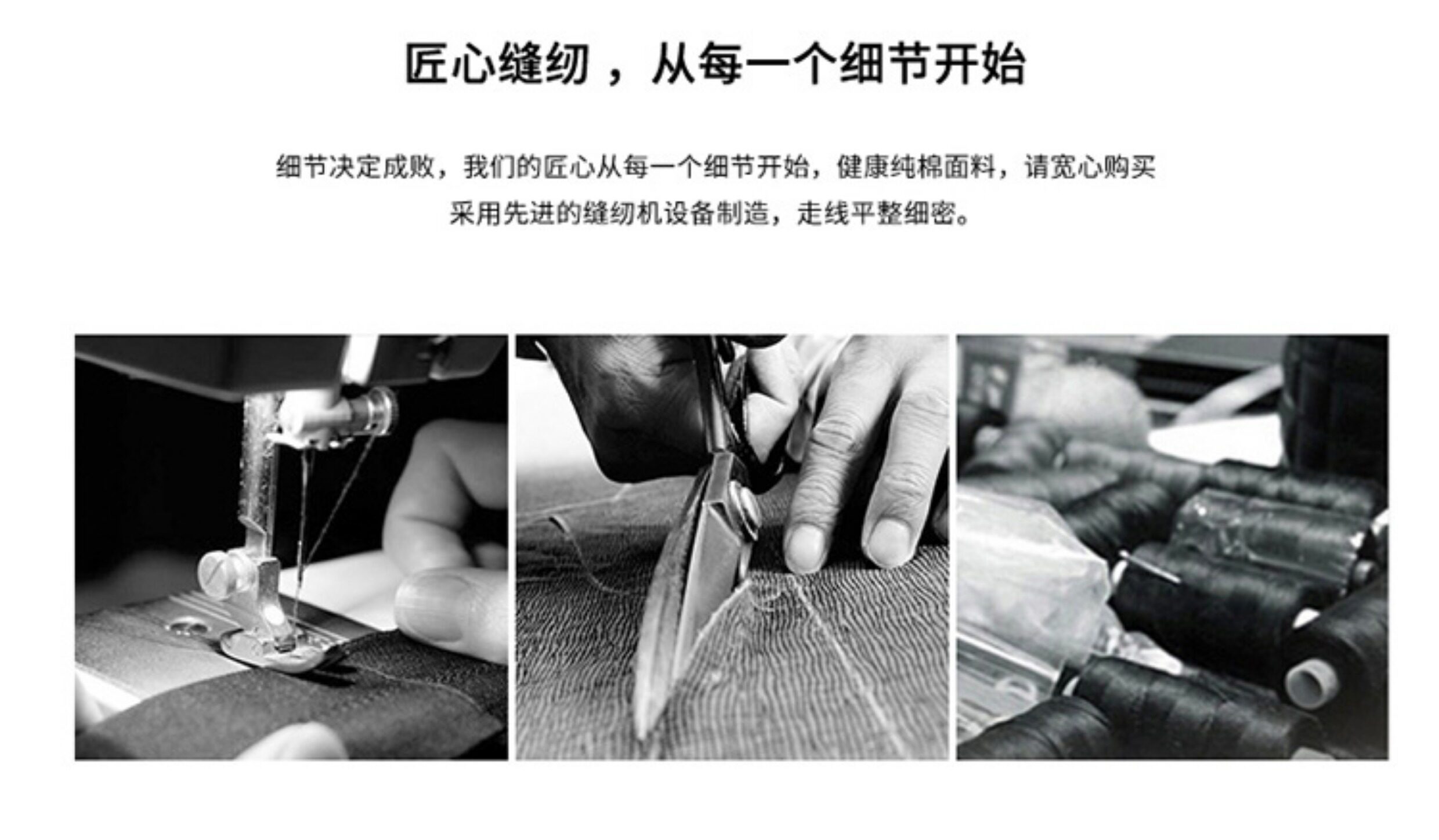 匠心缝纫，从每一个细节开始

细节决定成败，我们的匠心从每一个细节开始，健康纯棉面料，请宽心购买
采用先进的缝纫机设备制造，走线平整细密。