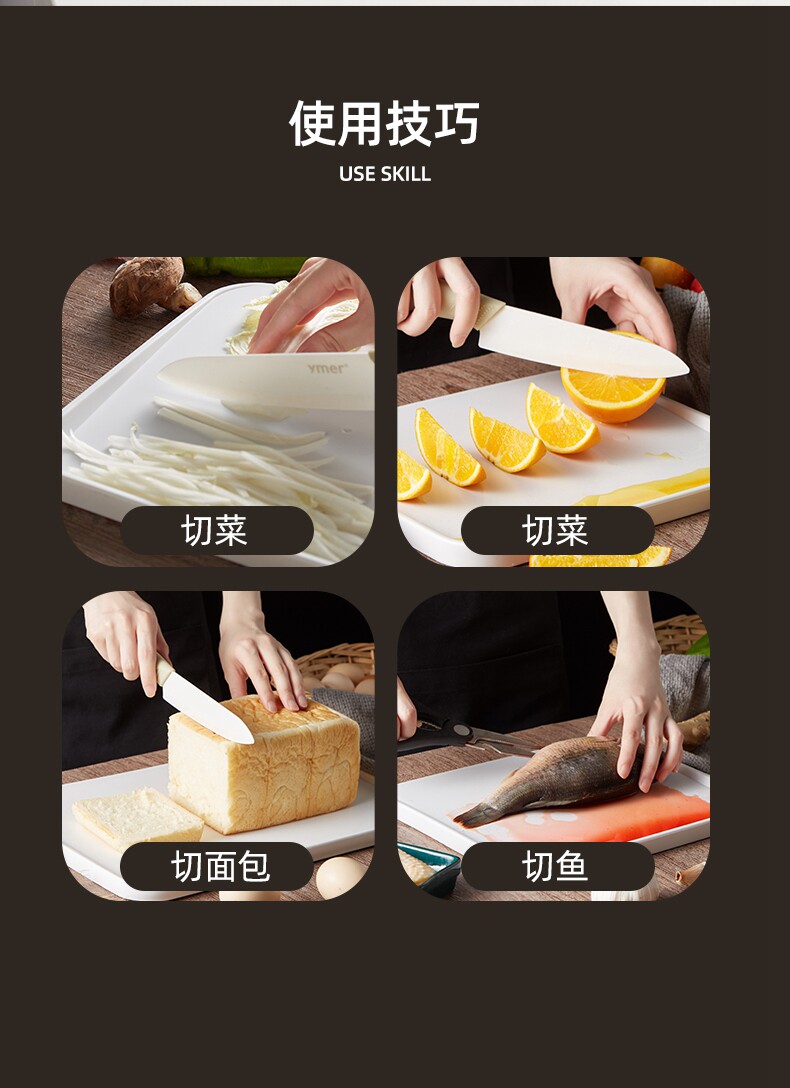 使用技巧
USE SKILL

ymer

切菜

切菜

切面包

切鱼