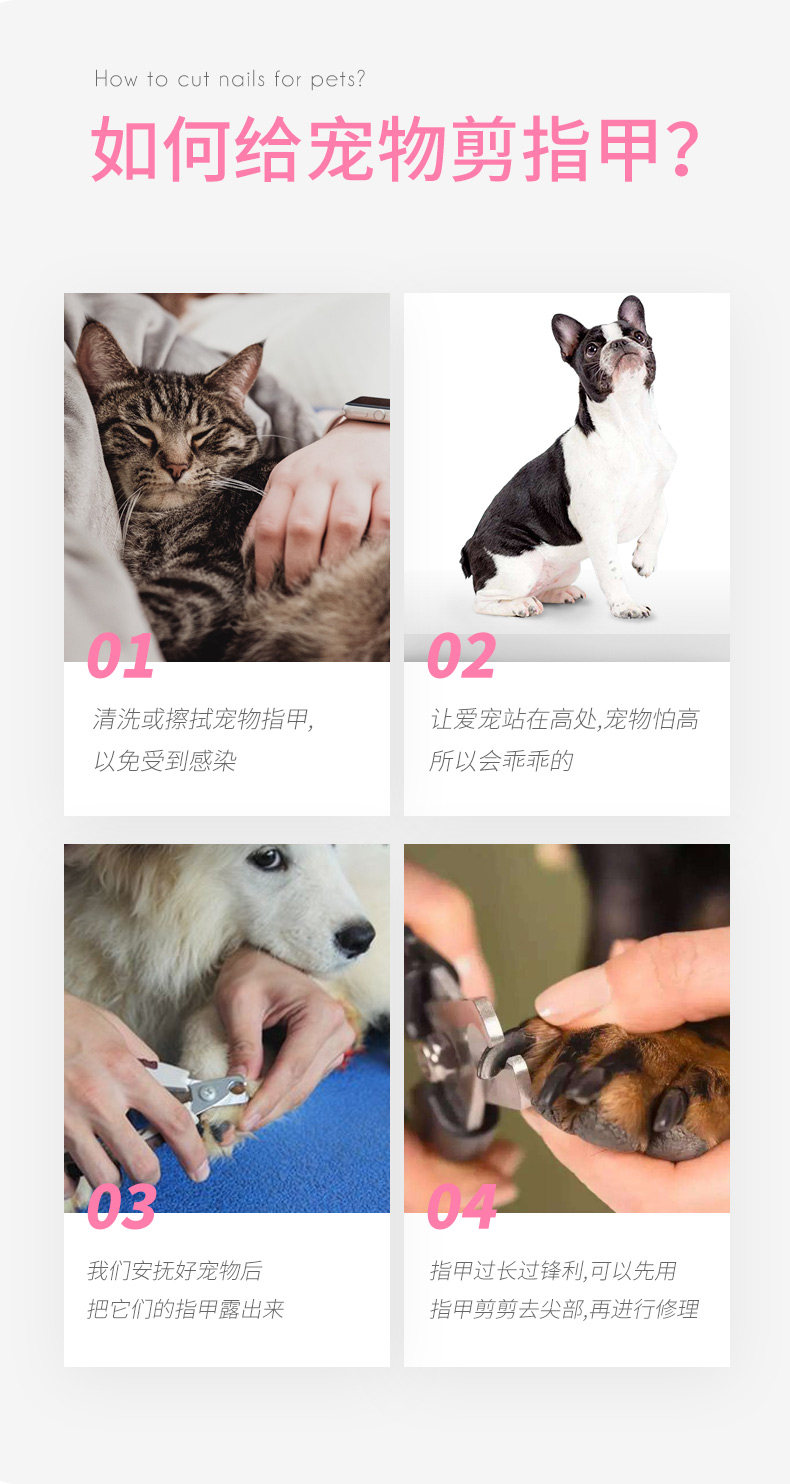 How to cut nails for pets?

如何给宠物剪指甲?

01

清洗或擦拭宠物指甲,
以免受到感染

02

让爱宠站在高处,宠物怕高
所以会乖乖的

03

我们安抚好宠物后
把它们的指甲露出来

04

指甲过长过锋利,可以先用
指甲剪剪去尖部,再进行修理