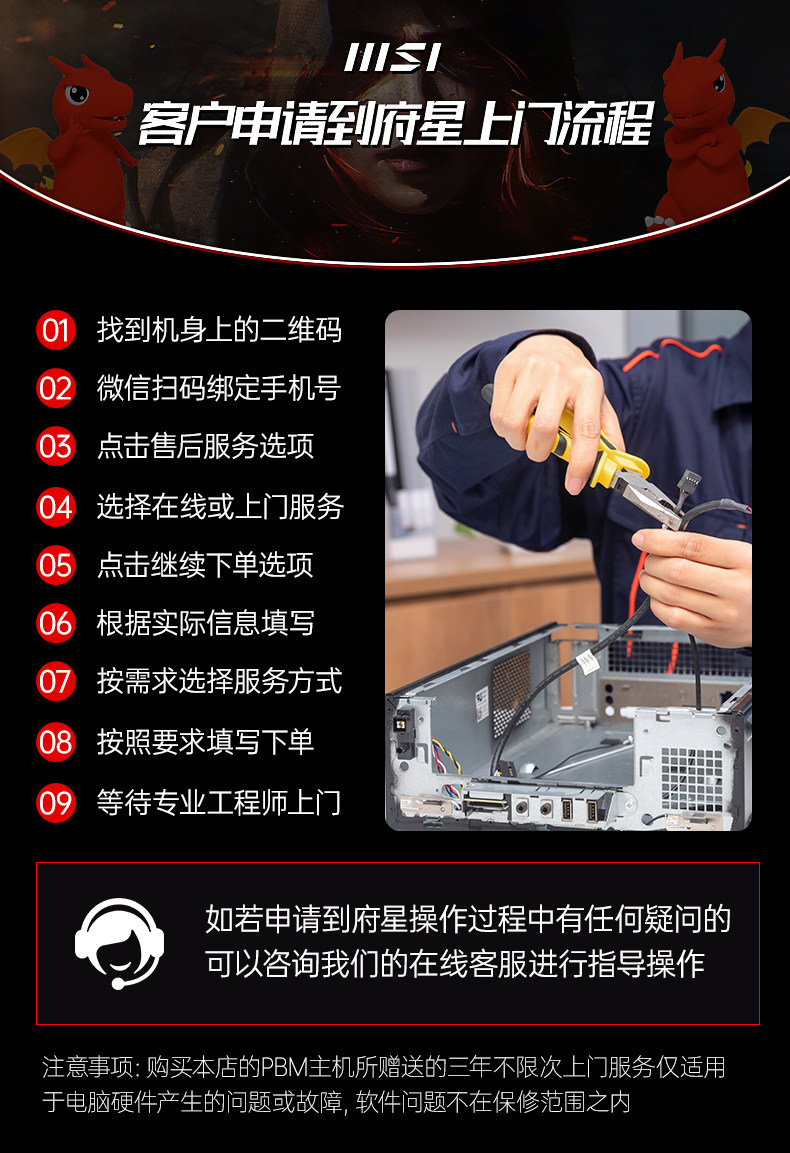 MSI

客户申请到府星上门流程

01 找到机身上的二维码
02 微信扫码绑定手机号
03 点击售后服务选项
04 选择在线或上门服务
05 点击继续下单选项
06 根据实际信息填写
07 按需求选择服务方式
08 按照要求填写下单
09 等待专业工程师上门

如若申请到府星操作过程中有任何疑问的可以咨询我们的在线客服进行指导操作

注意事项: 购买本店的PBM主机所赠送的三年不限次上门服务仅适用于电脑硬件产生的问题或故障, 软件问题不在保修范围之内