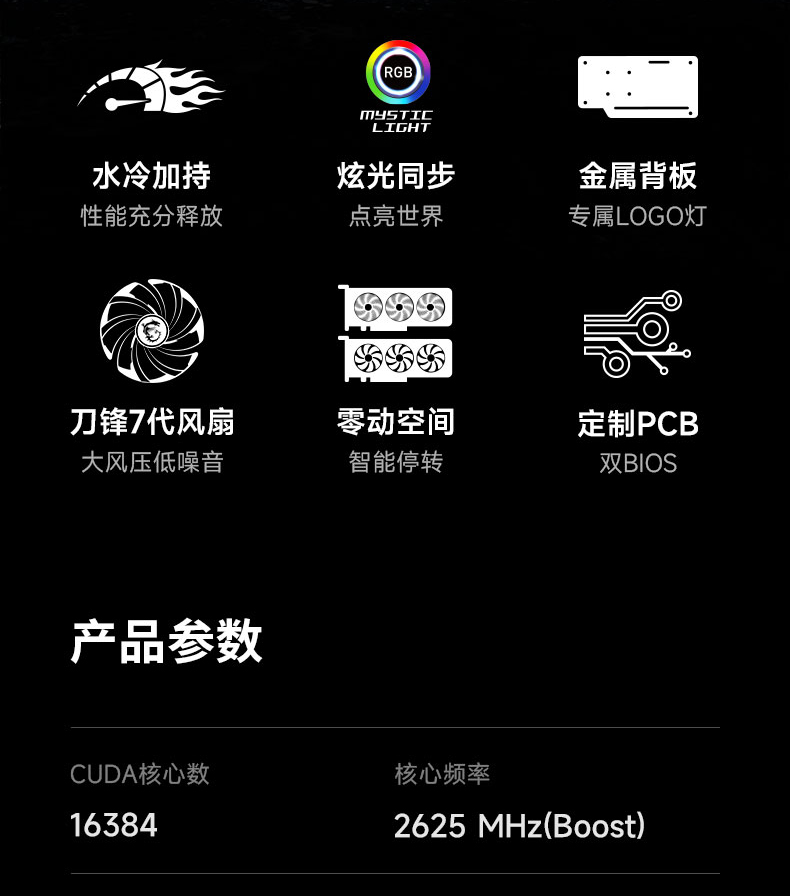 RGB
MYSTIC LIGHT

水冷加持
性能充分释放

炫光同步
点亮世界

金属背板
专属LOGO灯

刀锋7代风扇
大风压低噪音

零动空间
智能停转

定制PCB
双BIOS

产品参数

CUDA核心数
16384

核心频率
2625 MHz(Boost)