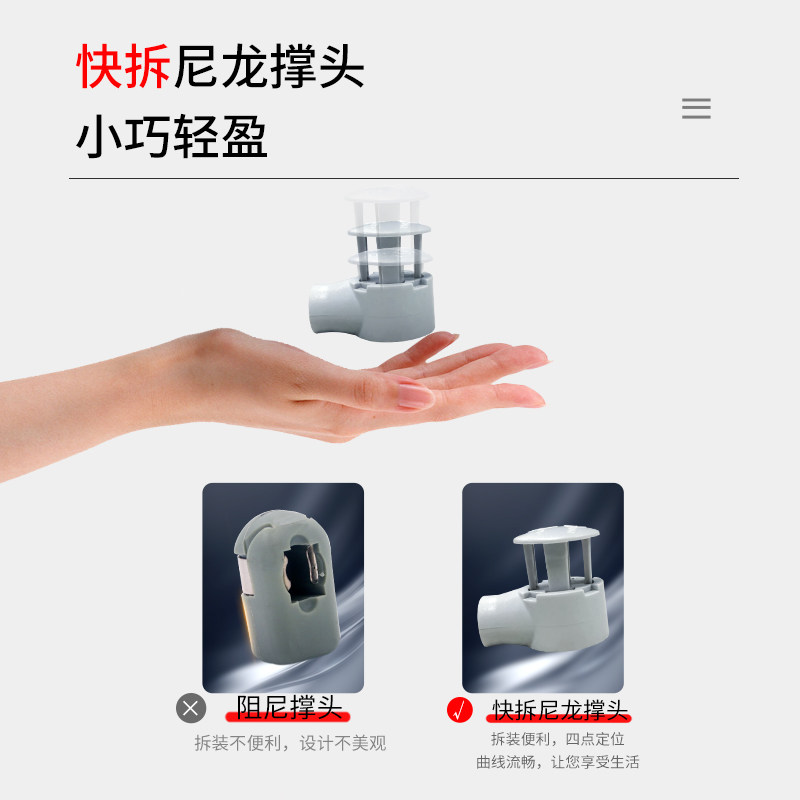 快拆尼龙撑头
小巧轻盈

阻尼撑头
拆装不便利，设计不美观

快拆尼龙撑头
拆装便利，四点定位
曲线流畅，让您享受生活