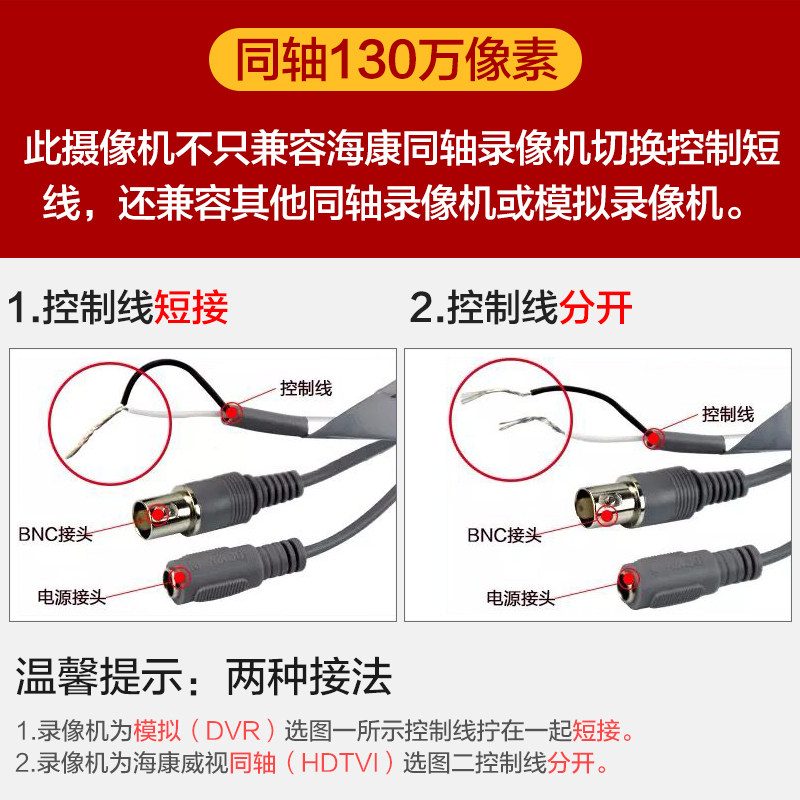 同轴130万像素

此摄像机不只兼容海康同轴录像机切换控制短线，还兼容其他同轴录像机或模拟录像机。

1.控制线短接

控制线

BNC接头

电源接头

2.控制线分开

控制线

BNC接头

电源接头

温馨提示：两种接法

1.录像机为模拟（DVR）选图一所示控制线拧在一起短接。
2.录像机为海康威视同轴（HDTVI）选图二控制线分开。