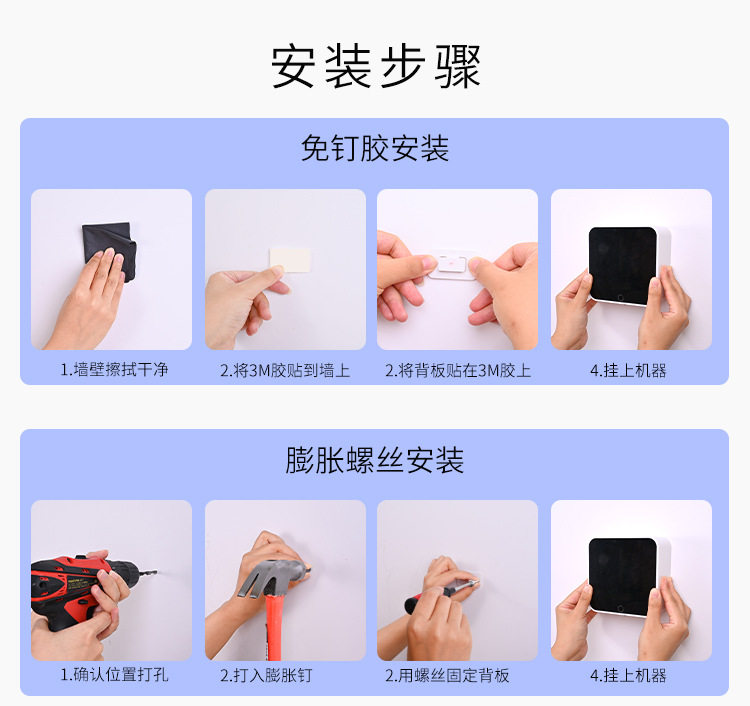 安装步骤

免钉胶安装

1.墙壁擦拭干净

2.将3M胶贴到墙上

2.将背板贴在3M胶上

4.挂上机器

膨胀螺丝安装

1.确认位置打孔

2.打入膨胀钉

2.用螺丝固定背板

4.挂上机器