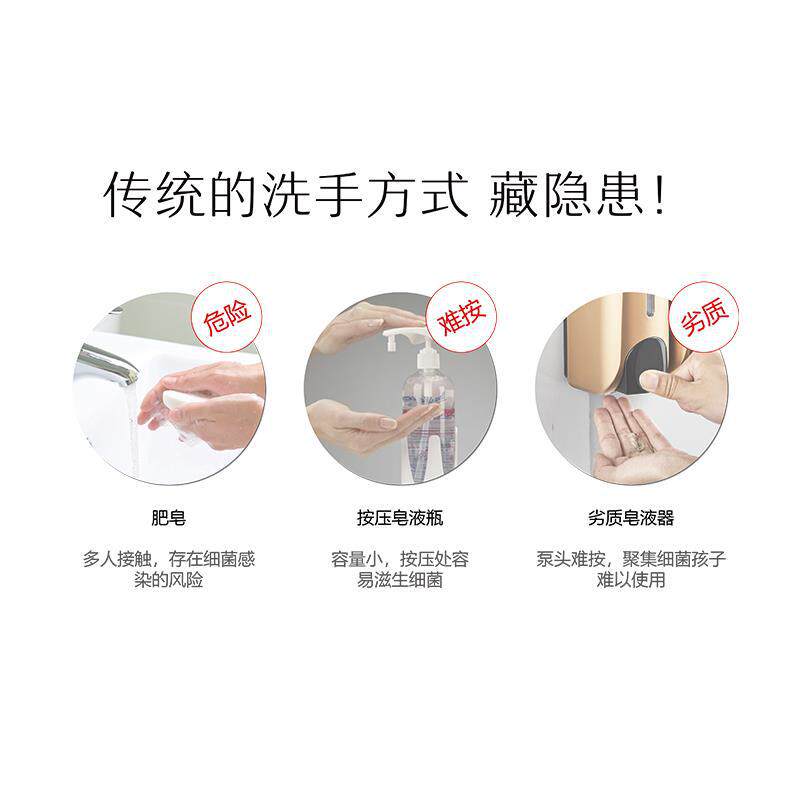 传统的洗手方式 藏隐患!

危险

肥皂

多人接触，存在细菌感染的风险

难按

按压皂液瓶

容量小，按压处容易滋生细菌

劣质

劣质皂液器

泵头难按，聚集细菌孩子难以使用