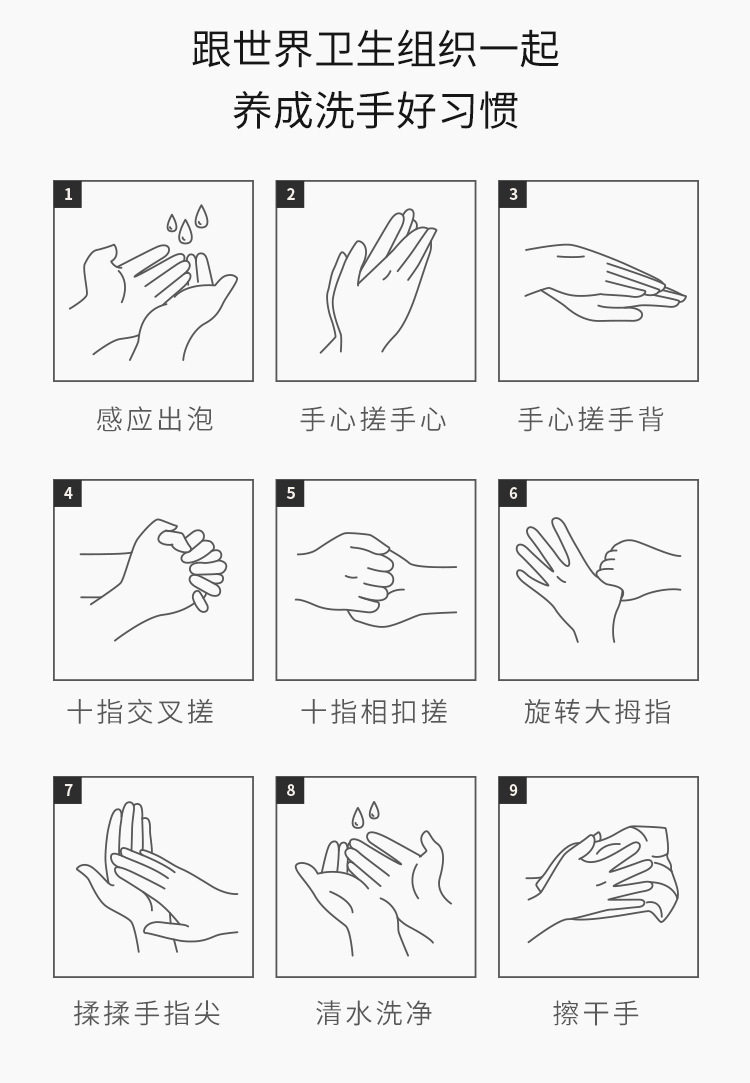 跟世界卫生组织一起
养成洗手好习惯

1
感应出泡

2
手心搓手心

3
手心搓手背

4
十指交叉搓

5
十指相扣搓

6
旋转大拇指

7
揉揉手指尖

8
清水洗净

9
擦干手