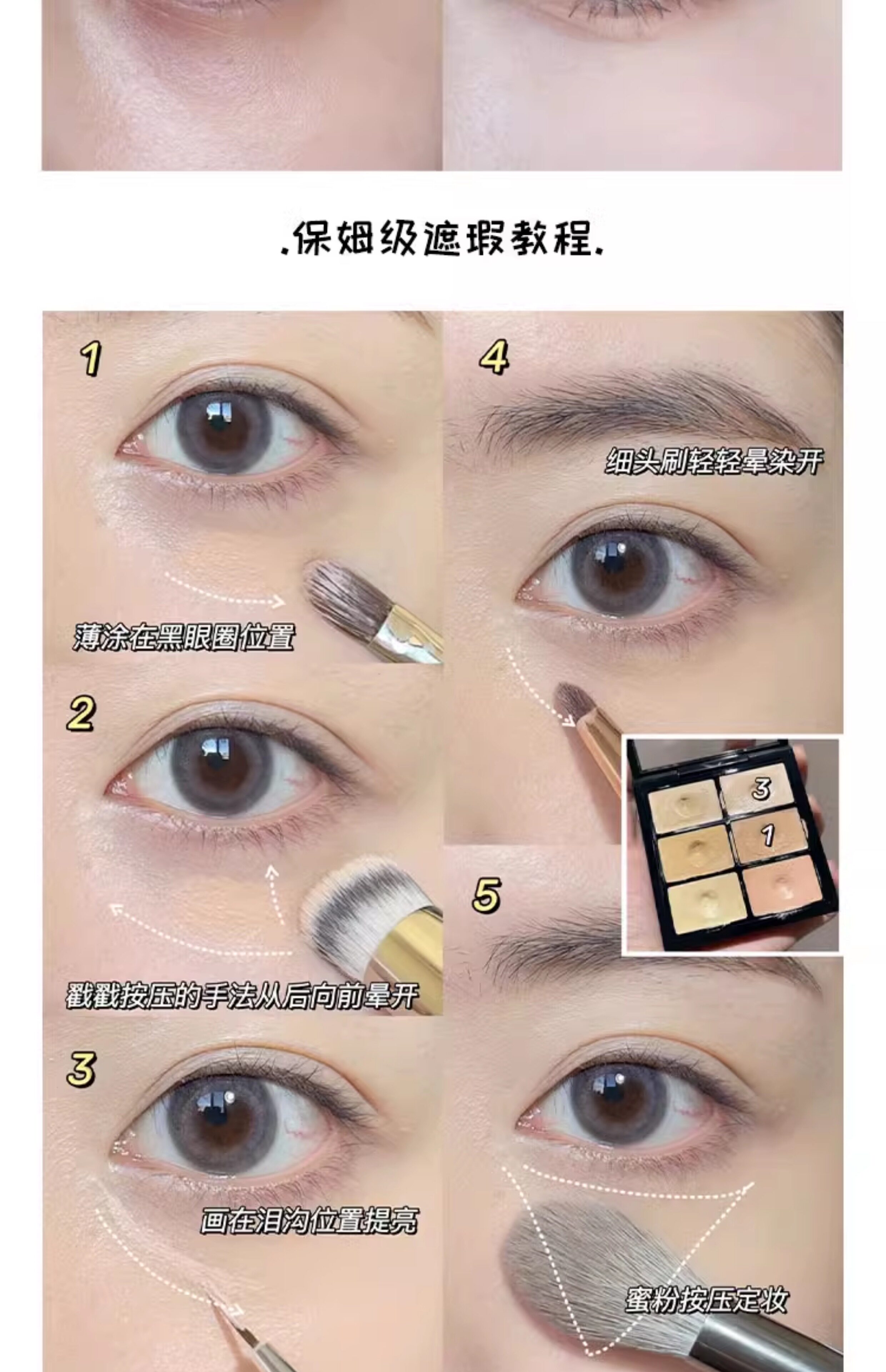 .保姆级遮瑕教程.

1

薄涂在黑眼圈位置

2

戳戳按压的手法从后向前晕开

3

画在泪沟位置提亮

4

细头刷轻轻晕染开

3

1

5

蜜粉按压定妆