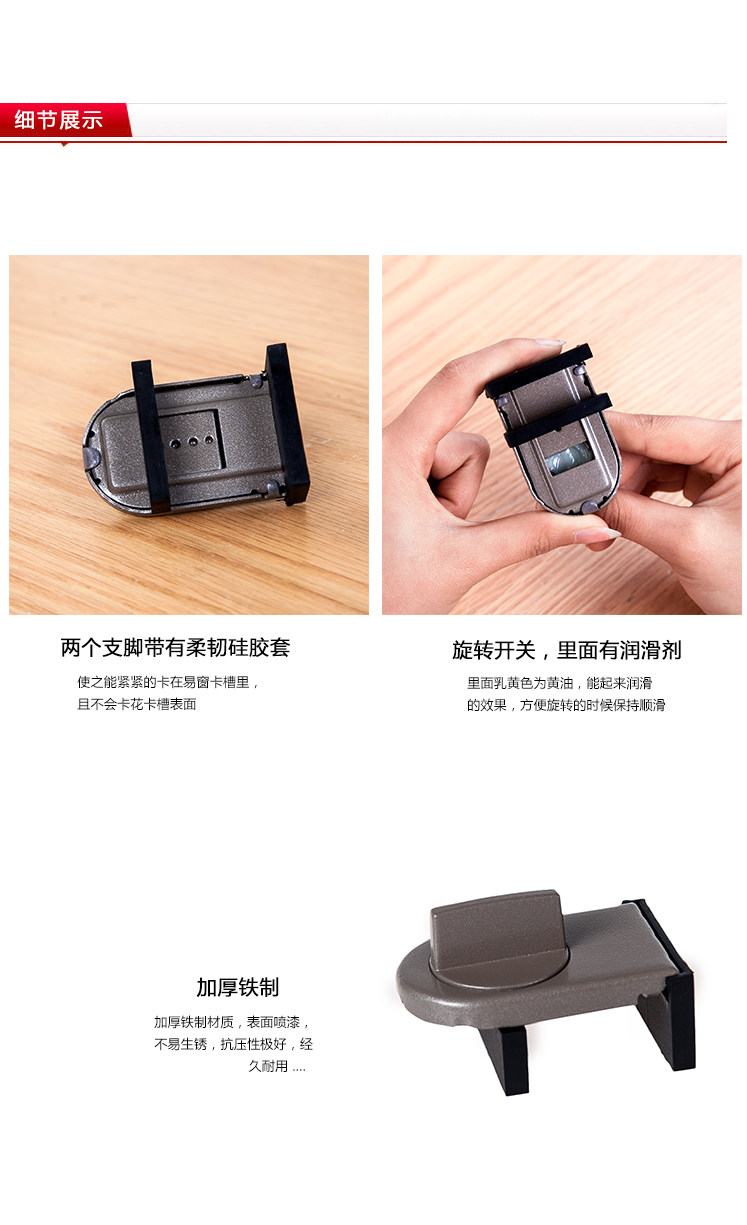 细节展示

两个支脚带有柔韧硅胶套

使之能紧紧的卡在易窗卡槽里，且不会卡花卡槽表面

旋转开关，里面有润滑剂

里面乳黄色为黄油，能起来润滑的效果，方便旋转的时候保持顺滑

加厚铁制

加厚铁制材质，表面喷漆，不易生锈，抗压性极好，经久耐用 ....