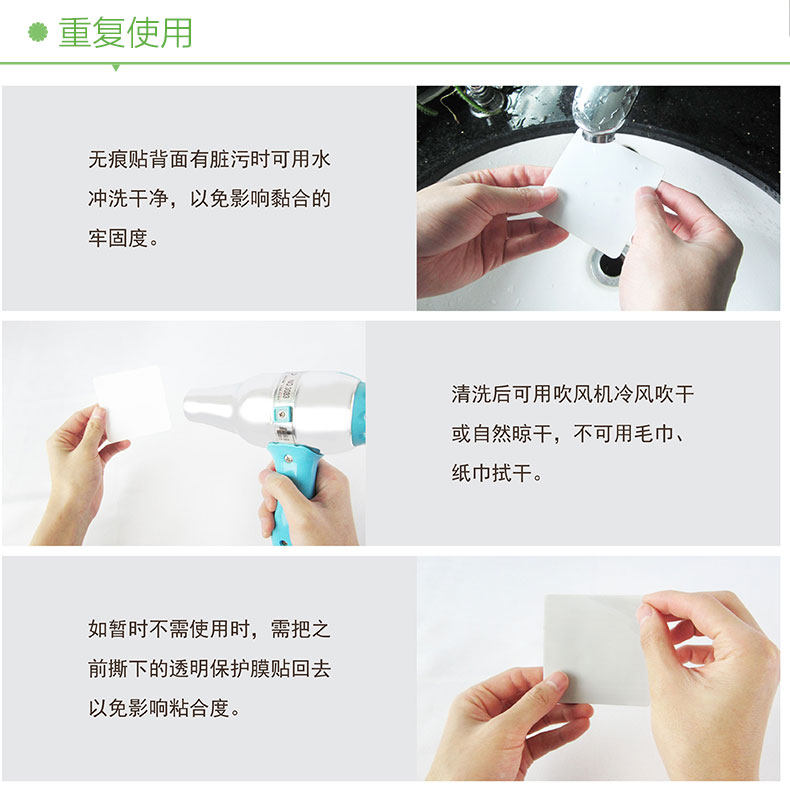 重复使用

无痕贴背面有脏污时可用水冲洗干净，以免影响黏合的牢固度。

清洗后可用吹风机冷风吹干或自然晾干，不可用毛巾、纸巾拭干。

如暂时不需使用时，需把之前撕下的透明保护膜贴回去以免影响粘合度。