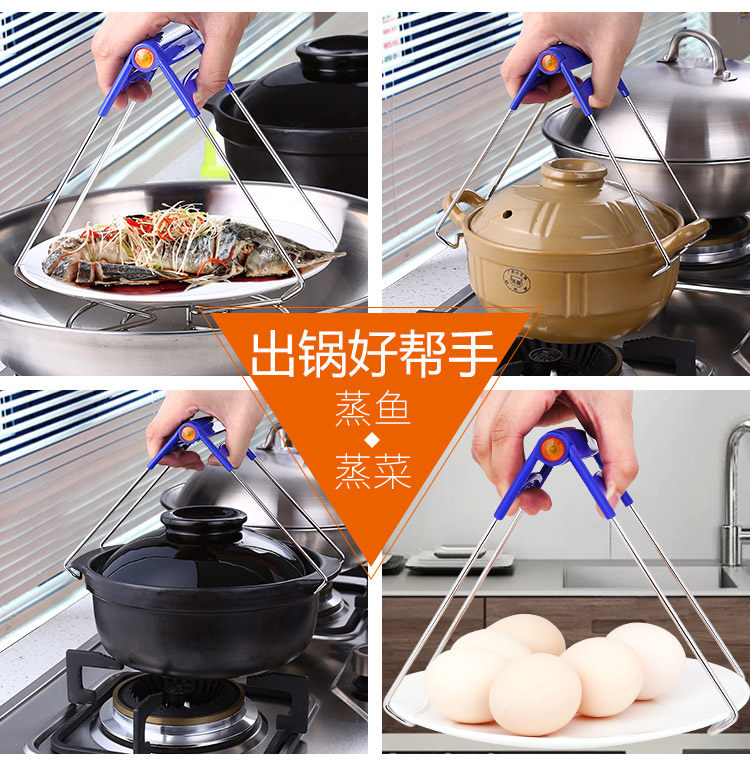 出锅好帮手
蒸鱼
◆
蒸菜