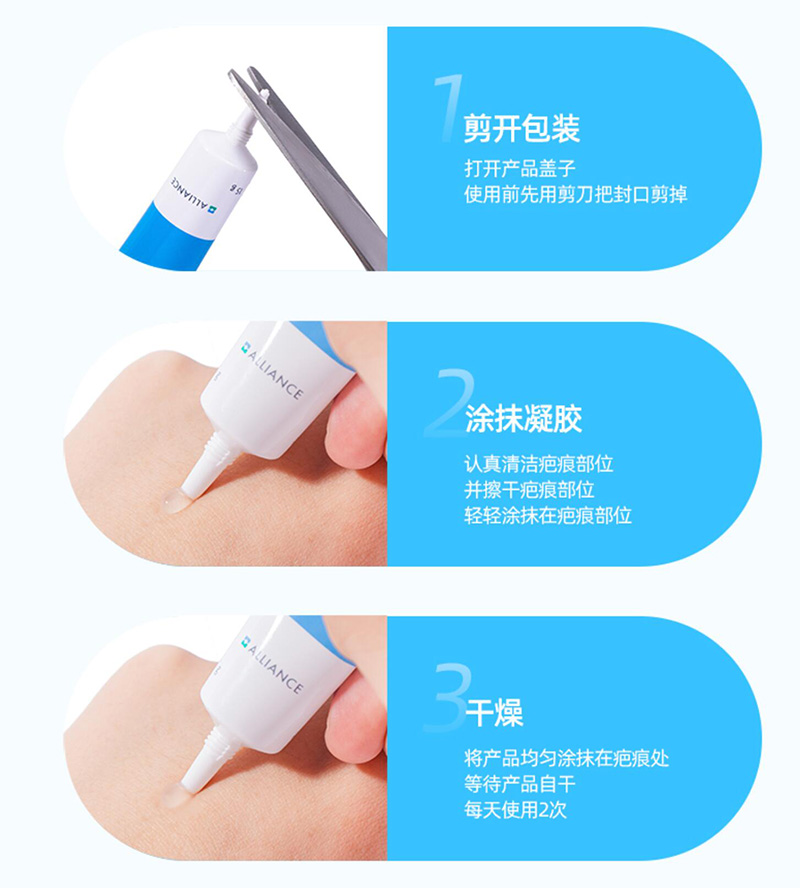 ALLIANCE

1 剪开包装

打开产品盖子
使用前先用剪刀把封口剪掉

ALLIANCE

2 涂抹凝胶

认真清洁疤痕部位
并擦干疤痕部位
轻轻涂抹在疤痕部位

ALLIANCE

3 干燥

将产品均匀涂抹在疤痕处
等待产品自干
每天使用2次