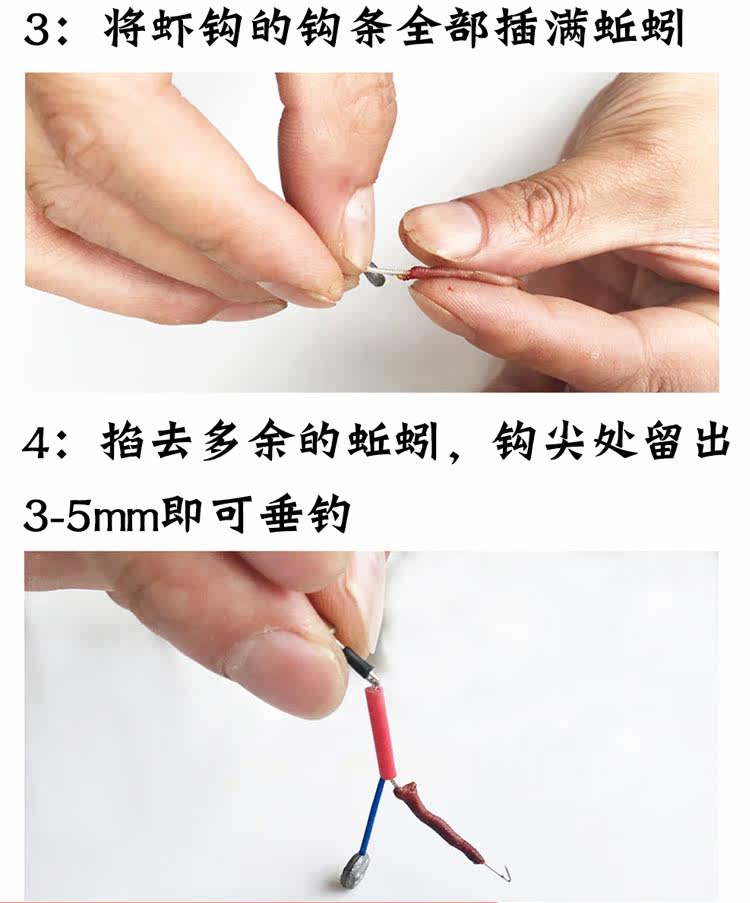 3：将虾钩的钩条全部插满蚯蚓

4：掐去多余的蚯蚓，钩尖处留出3-5mm即可垂钓