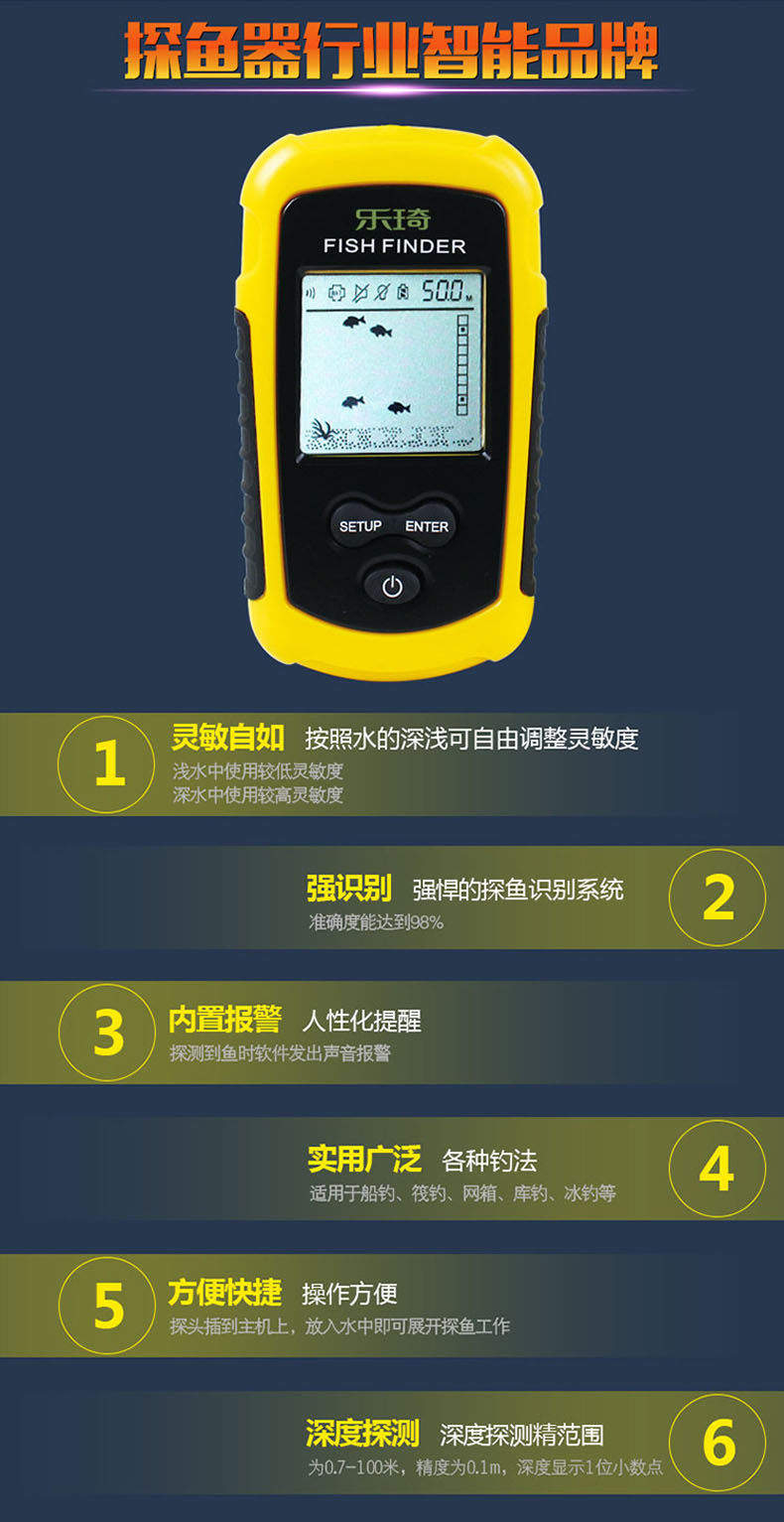 探鱼器行业智能品牌

乐琦
FISH FINDER

50.0 M

SETUP ENTER

1
灵敏自如 按照水的深浅可自由调整灵敏度
浅水中使用较低灵敏度
深水中使用较高灵敏度

强识别 强悍的探鱼识别系统
准确度能达到98%
2

3
内置报警 人性化提醒
探测到鱼时软件发出声音报警

实用广泛 各种钓法
适用于船钓、筏钓、网箱、库钓、冰钓等
4

5
方便快捷 操作方便
探头插到主机上，放入水中即可展开探鱼工作

深度探测 深度探测精范围
为0.7-100米，精度为0.1m，深度显示1位小数点
6