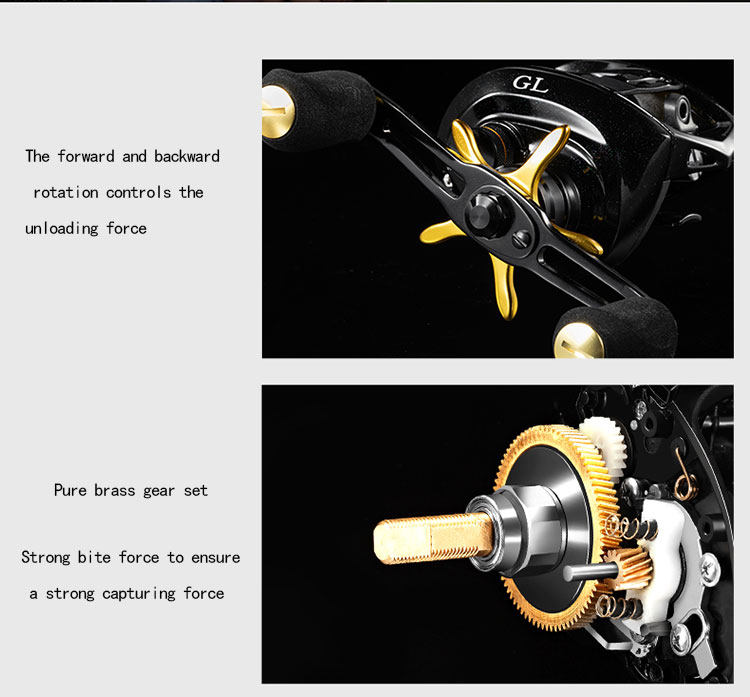 The forward and backward rotation controls the unloading force

GL

Pure brass gear set

Strong bite force to ensure a strong capturing force