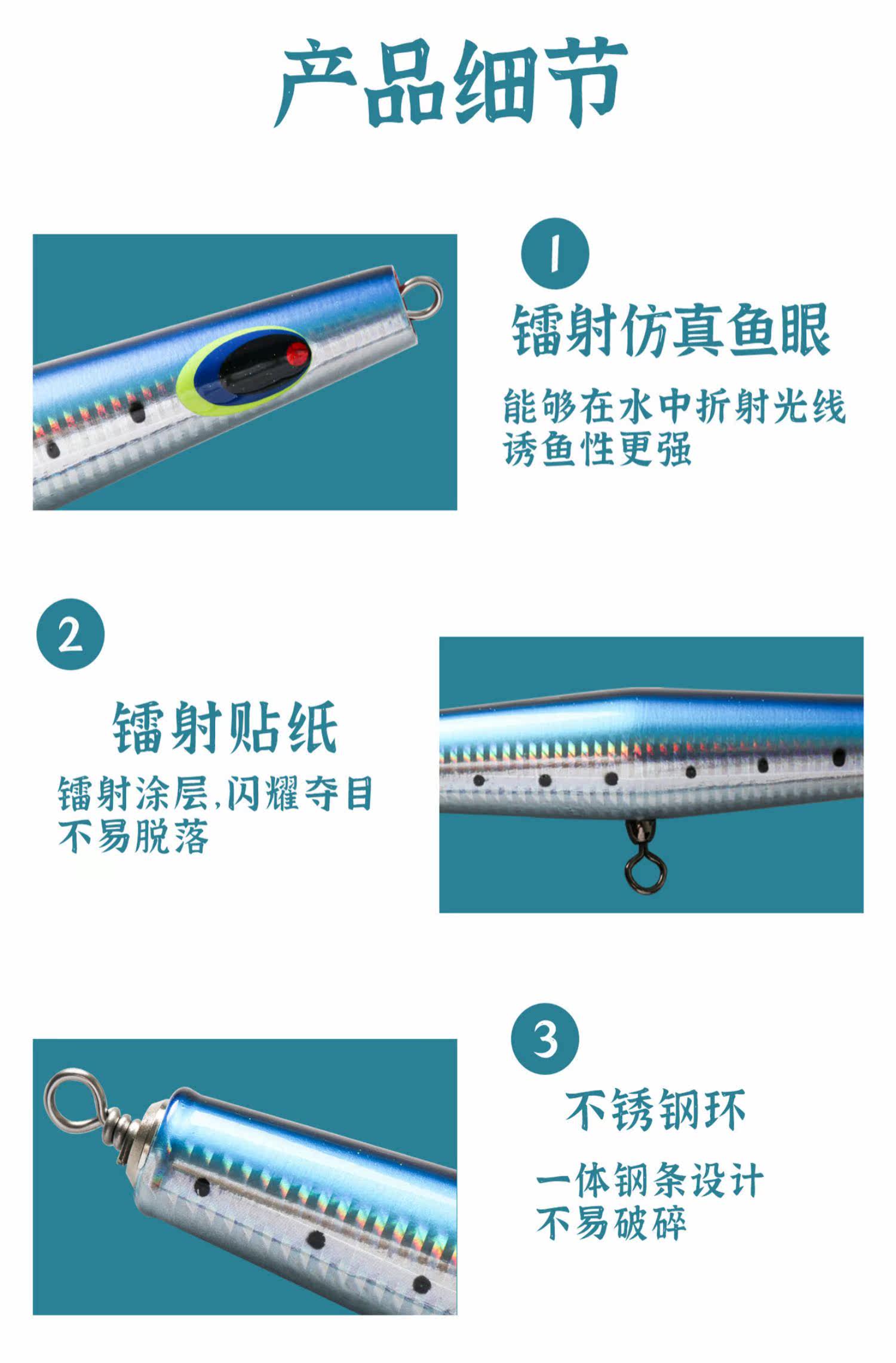 产品细节

1
镭射仿真鱼眼
能够在水中折射光线
诱鱼性更强

2
镭射贴纸
镭射涂层,闪耀夺目
不易脱落

3
不锈钢环
一体钢条设计
不易破碎