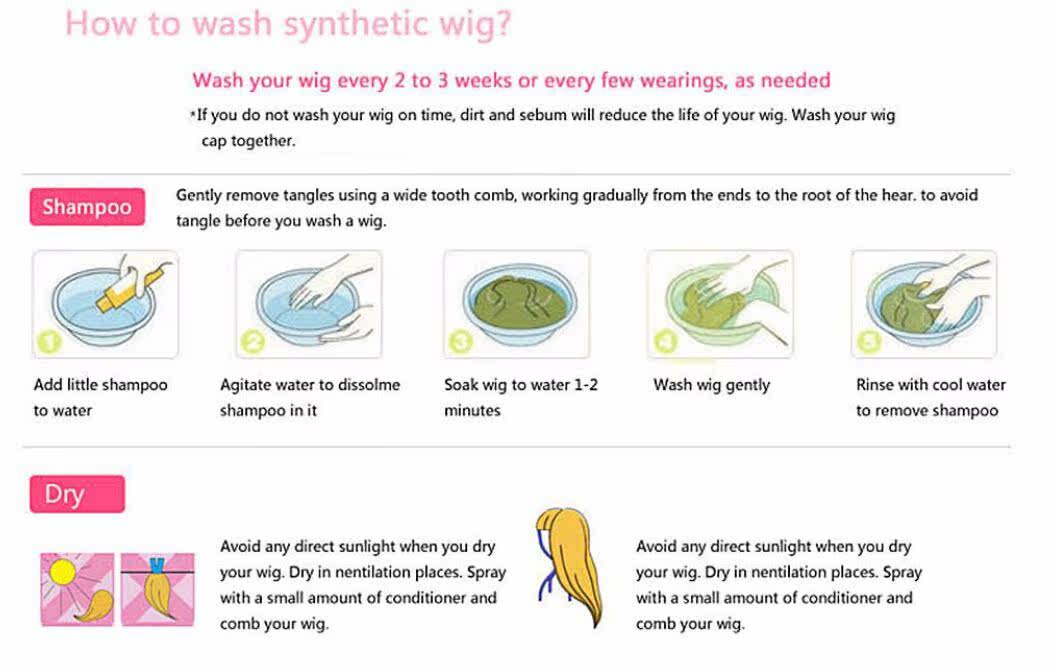 How to wash synthetic wig?

Wash your wig every 2 to 3 weeks or every few wearings, as needed

*If you do not wash your wig on time, dirt and sebum will reduce the life of your wig. Wash your wig cap together.

Shampoo

Gently remove tangles using a wide tooth comb, working gradually from the ends to the root of the hear. to avoid tangle before you wash a wig.

1
Add little shampoo to water

2
Agitate water to dissolme shampoo in it

3
Soak wig to water 1-2 minutes

4
Wash wig gently

5
Rinse with cool water to remove shampoo

Dry

Avoid any direct sunlight when you dry your wig. Dry in nentilation places. Spray with a small amount of conditioner and comb your wig.

Avoid any direct sunlight when you dry your wig. Dry in nentilation places. Spray with a small amount of conditioner and comb your wig.