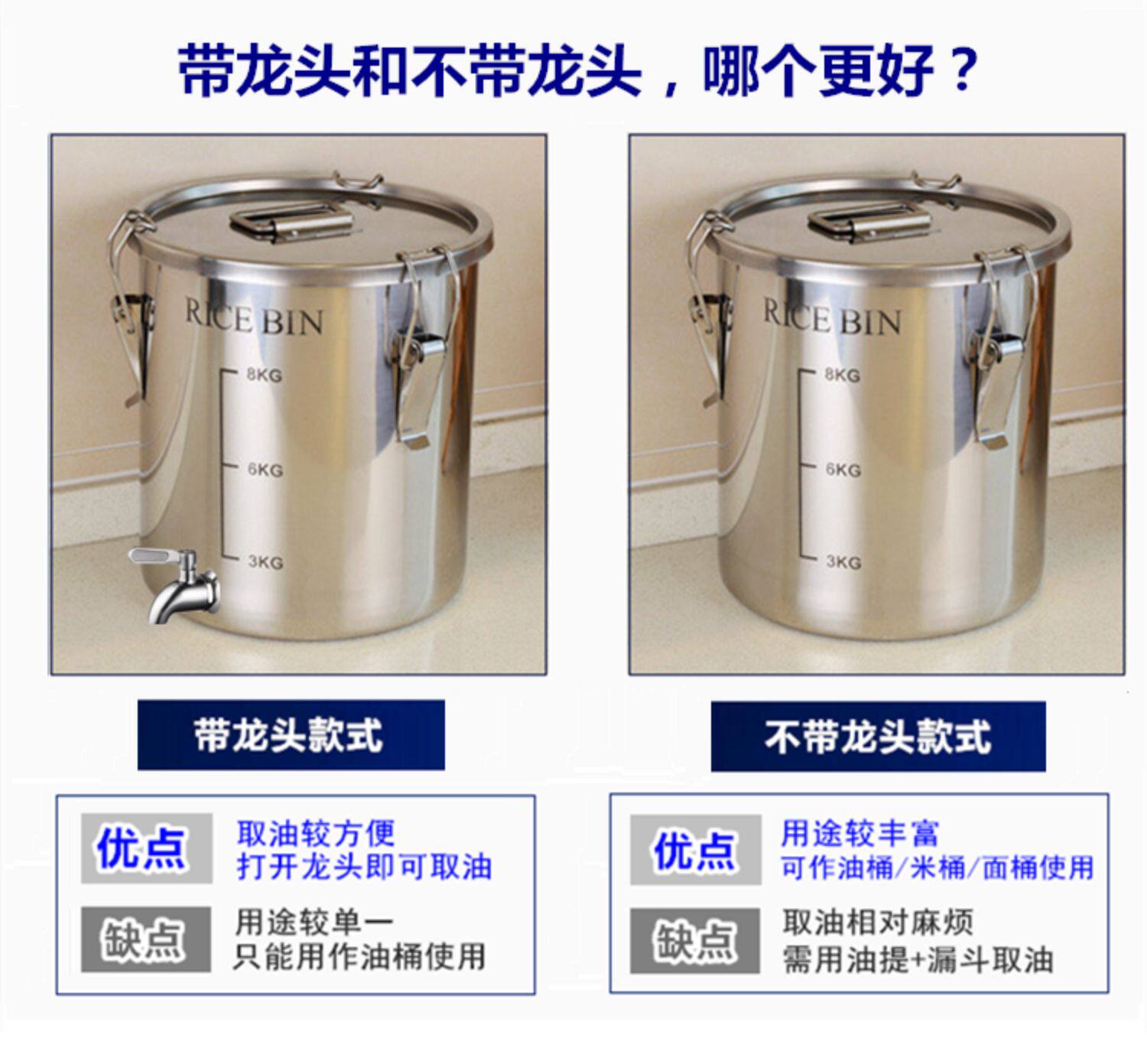 带龙头和不带龙头，哪个更好？

RICE BIN
8KG
6KG
3KG

带龙头款式

优点 取油较方便
打开龙头即可取油

缺点 用途较单一
只能用作油桶使用

RICE BIN
8KG
6KG
3KG

不带龙头款式

优点 用途较丰富
可作油桶/米桶/面桶使用

缺点 取油相对麻烦
需用油提+漏斗取油