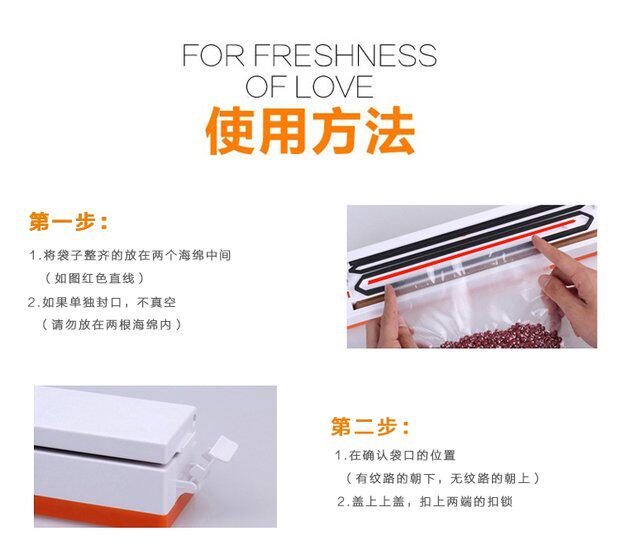 FOR FRESHNESS
OF LOVE
使用方法

第一步：
1.将袋子整齐的放在两个海绵中间
（如图红色直线）
2.如果单独封口，不真空
（请勿放在两根海绵内）

第二步：
1.在确认袋口的位置
（有纹路的朝下，无纹路的朝上）
2.盖上上盖，扣上两端的扣锁