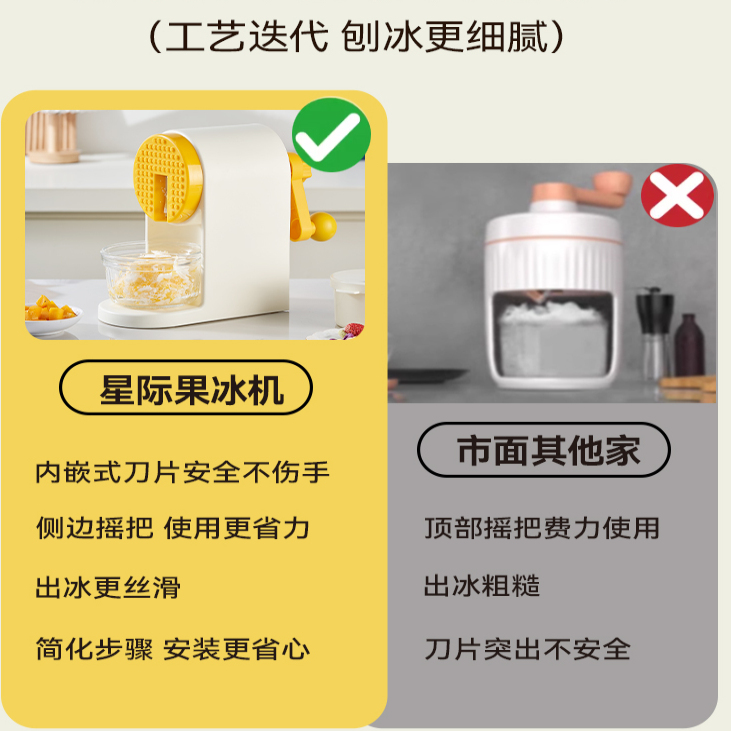 (工艺迭代 刨冰更细腻)

星际果冰机

内嵌式刀片安全不伤手

侧边摇把 使用更省力

出冰更丝滑

简化步骤 安装更省心

市面其他家

顶部摇把费力使用

出冰粗糙

刀片突出不安全