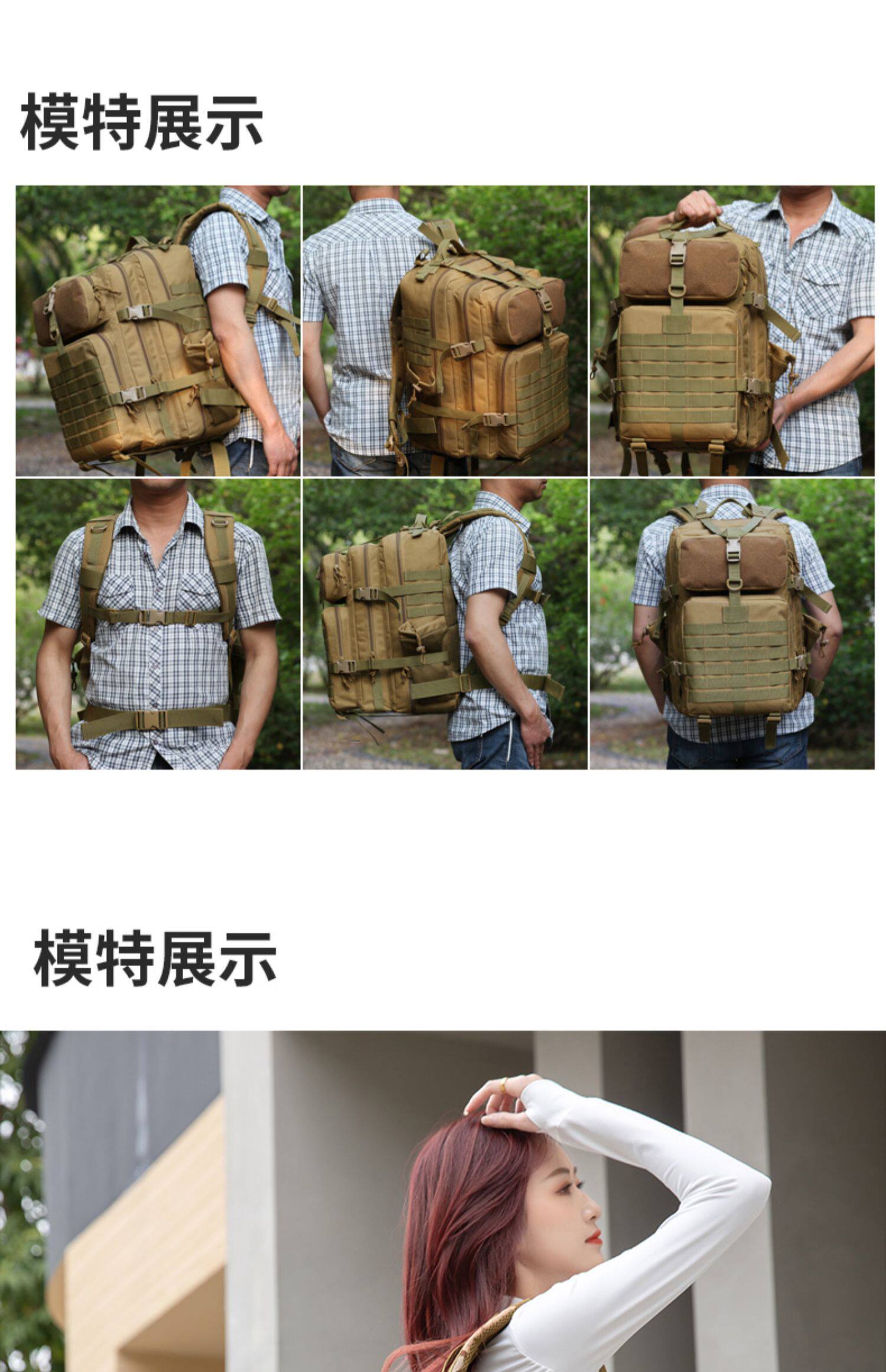 模特展示

模特展示