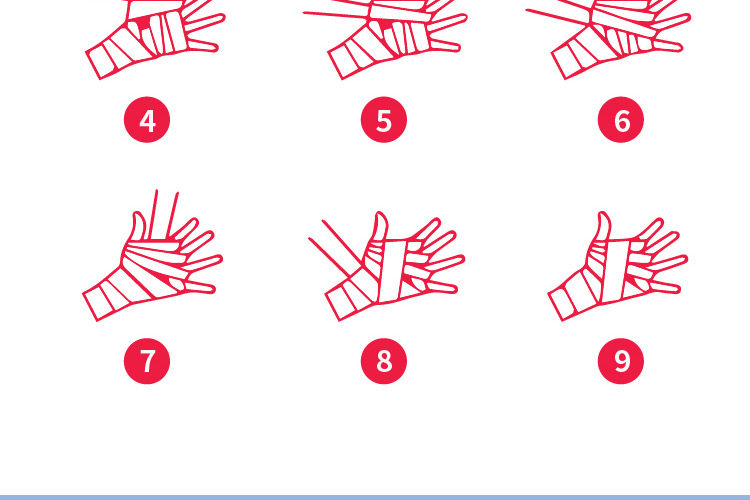 4

5

6

7

8

9