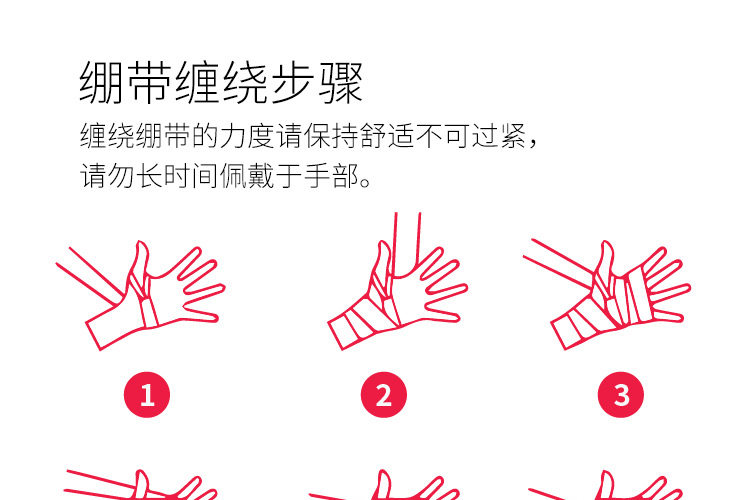 绷带缠绕步骤

缠绕绷带的力度请保持舒适不可过紧，请勿长时间佩戴于手部。

1

2

3